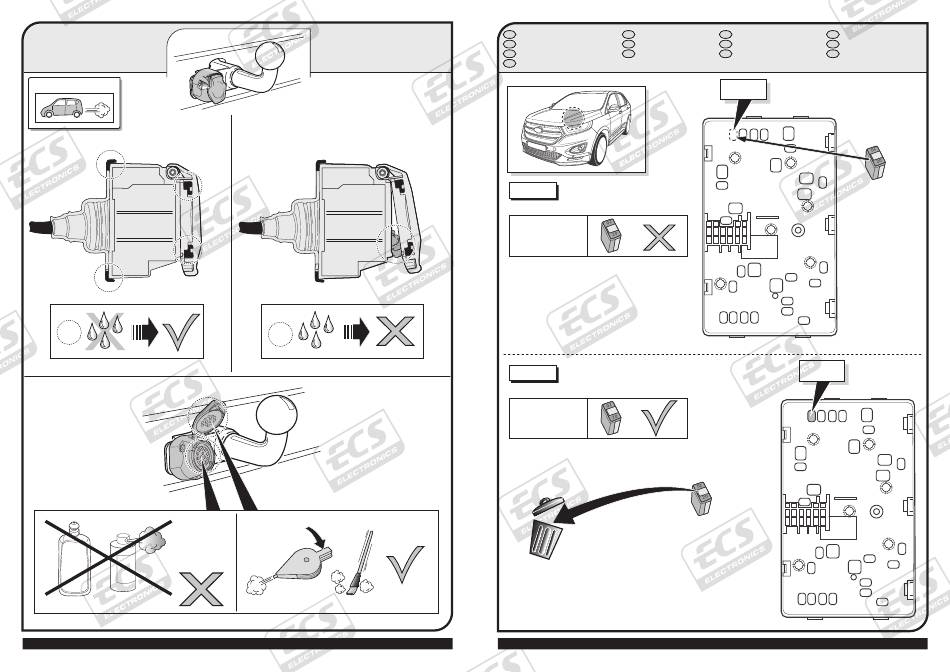 ECS ELECTRONICS