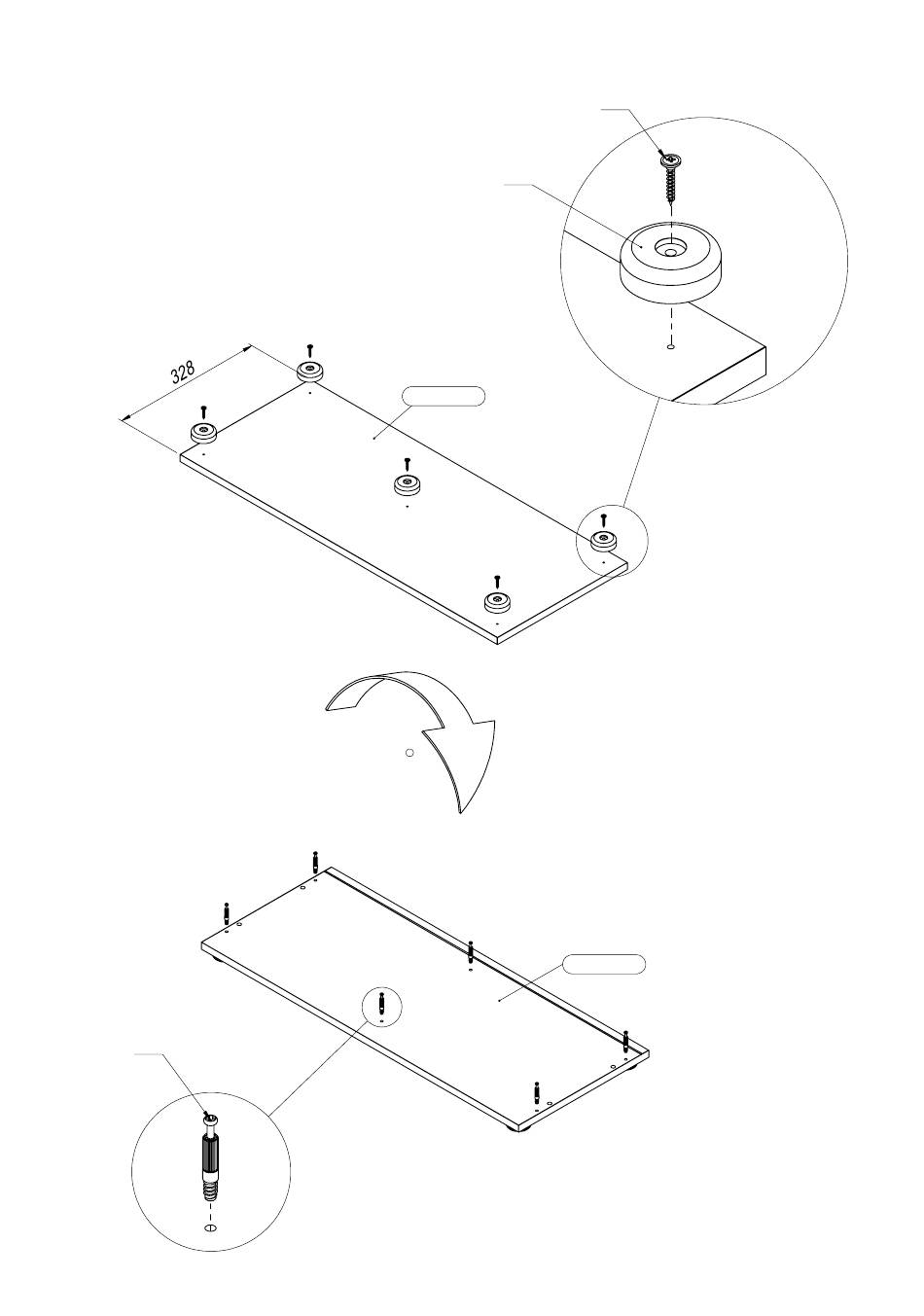 328