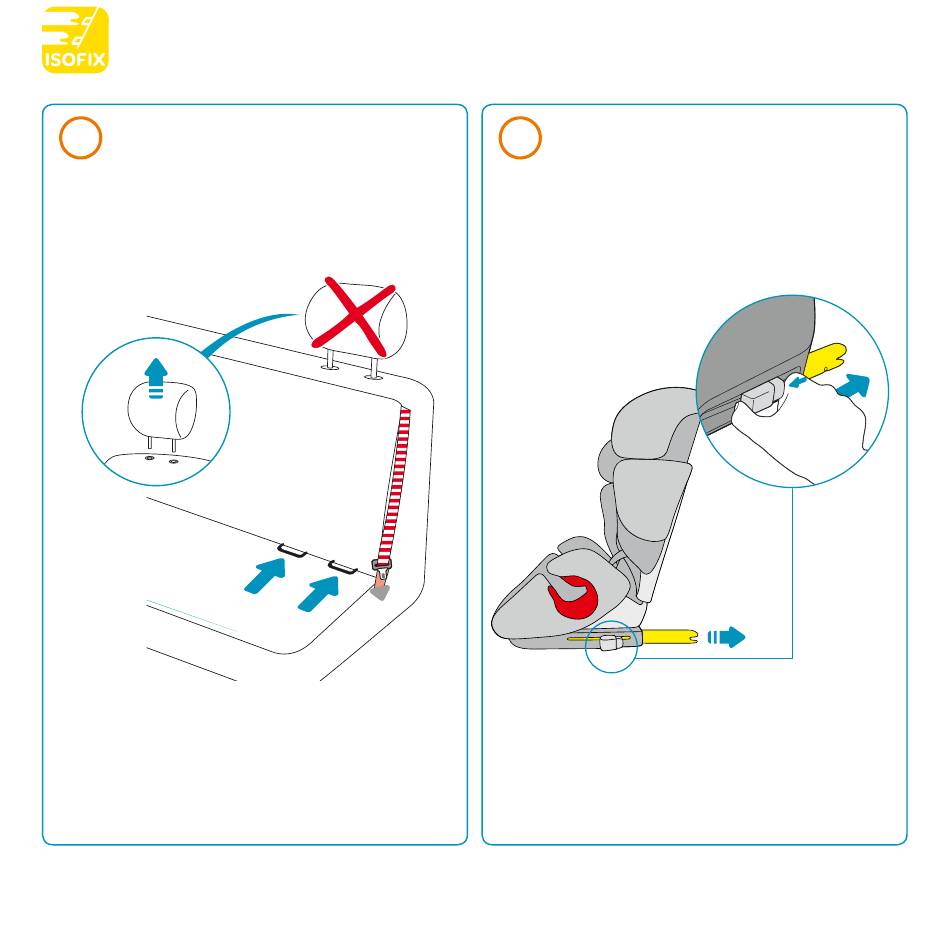 ISOFIX