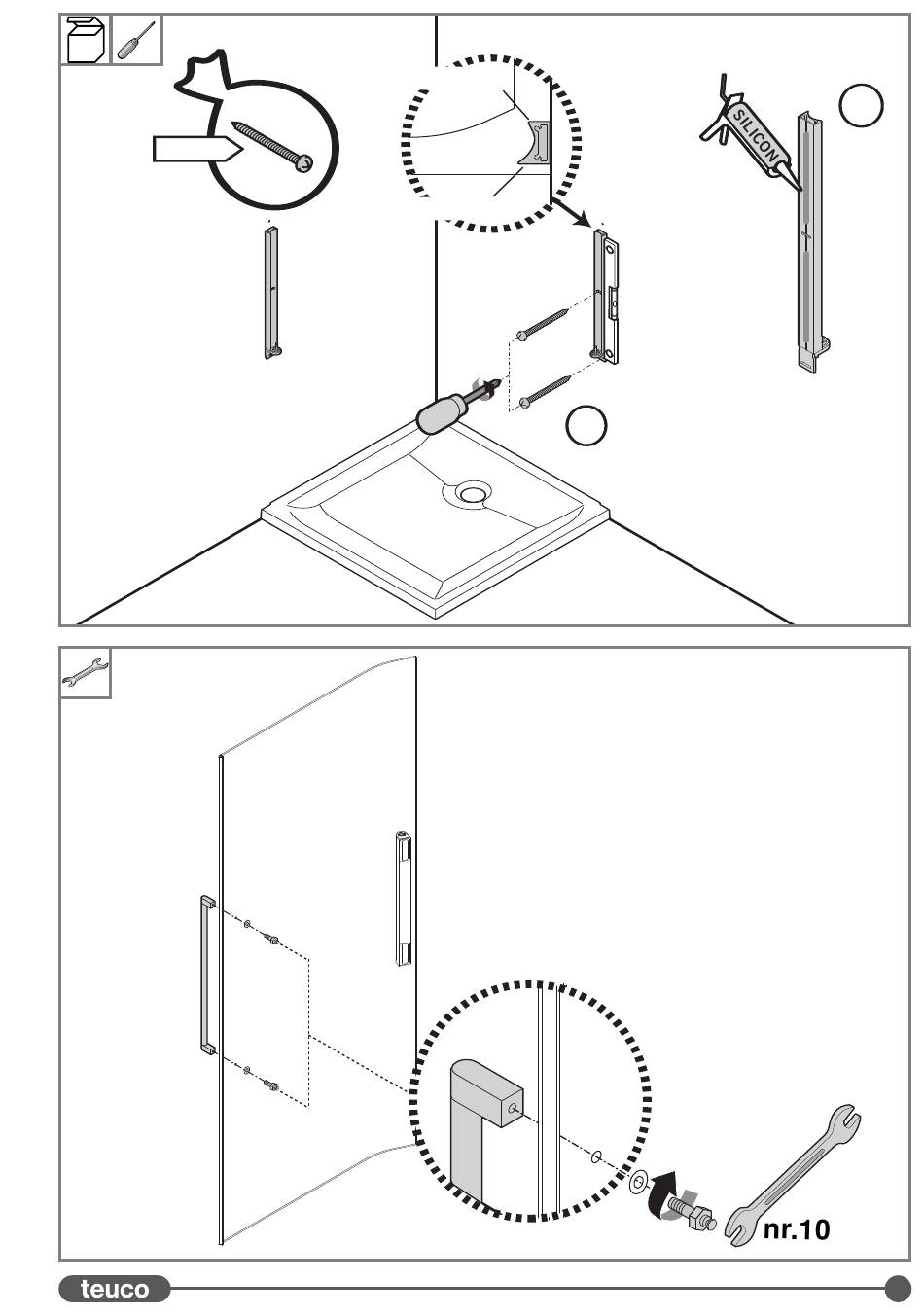 SILICON

nr.10

teuco