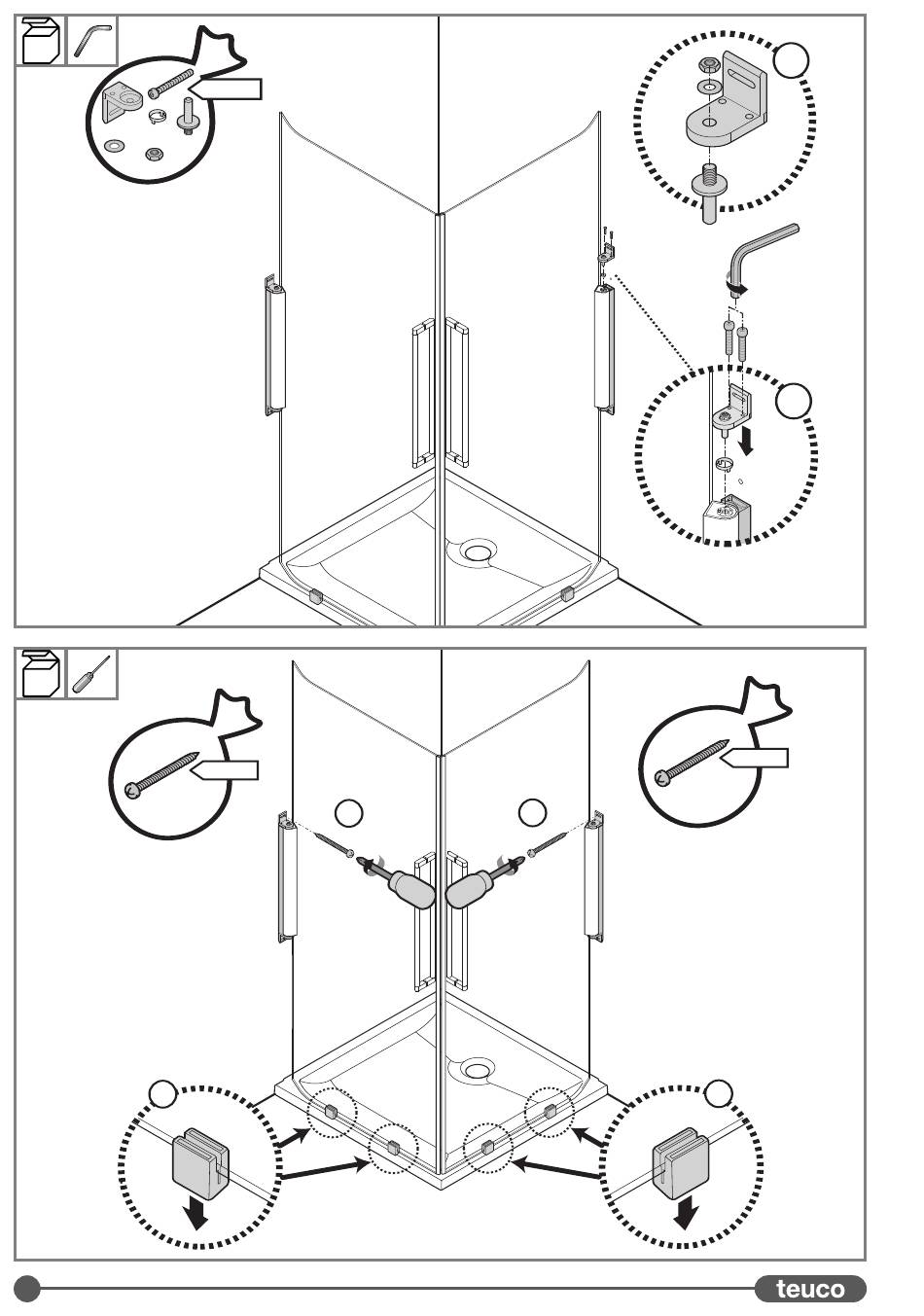 teuco