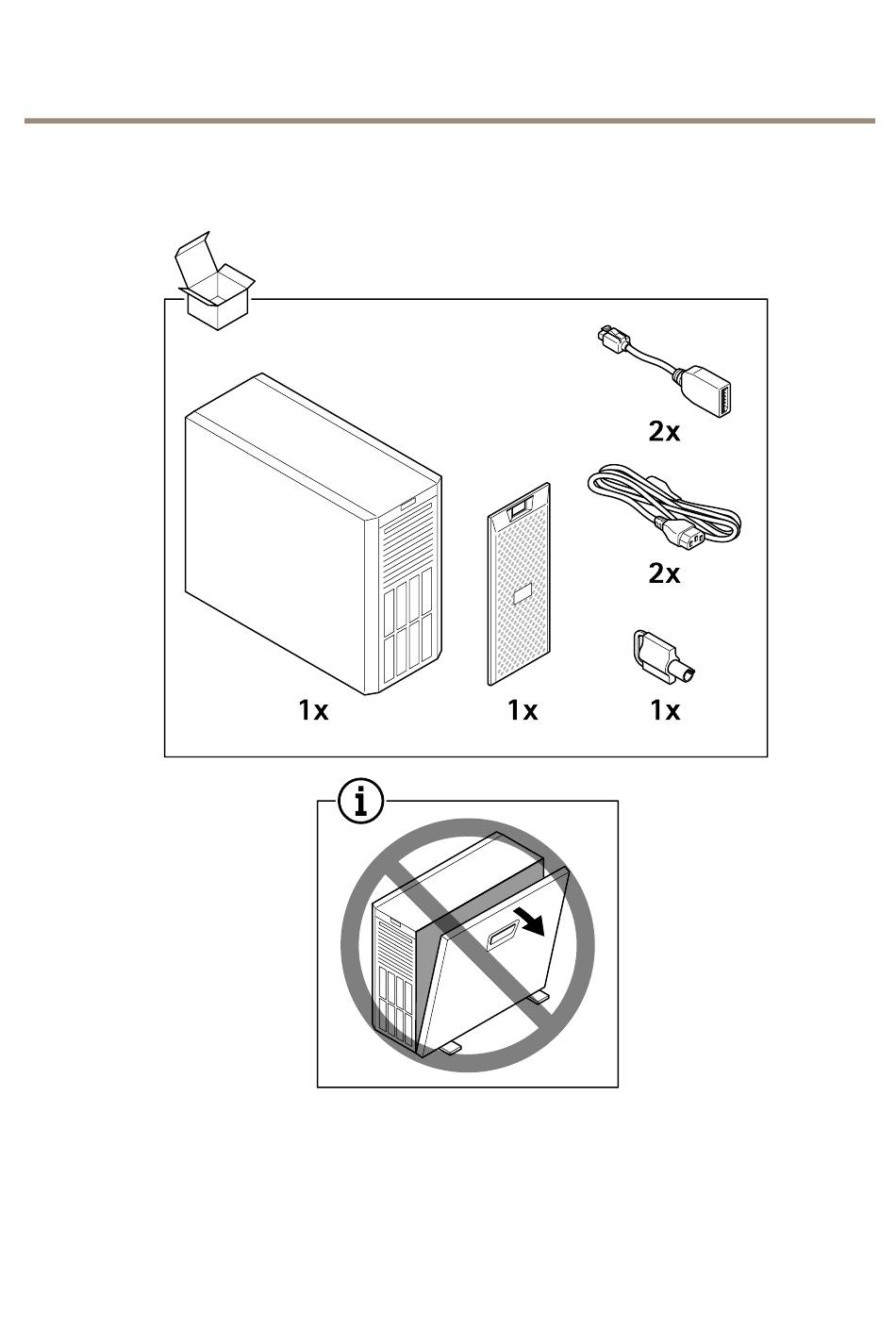 2x

2x

1x

1x

1x

i