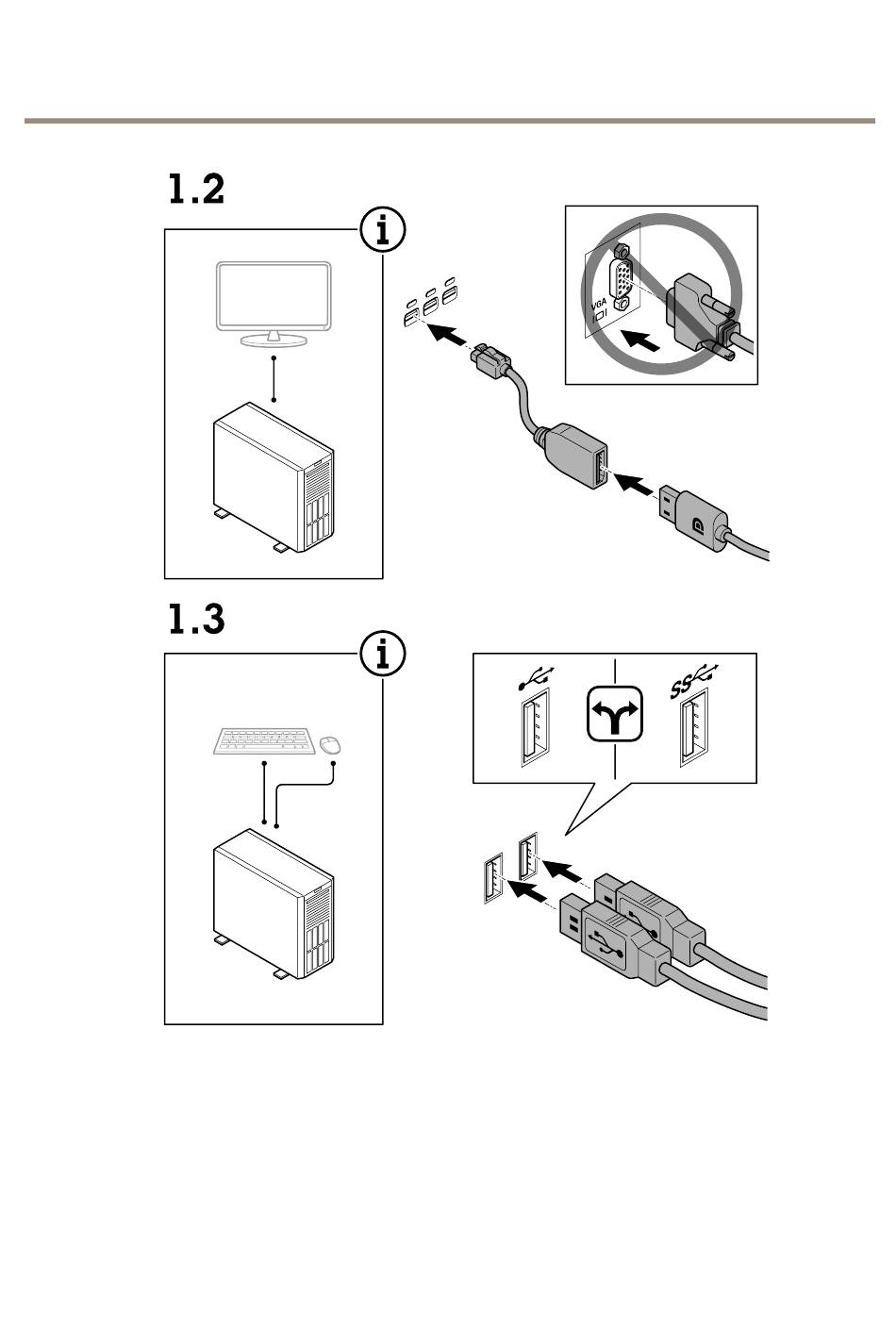 1.2

VGA

1.3

SS