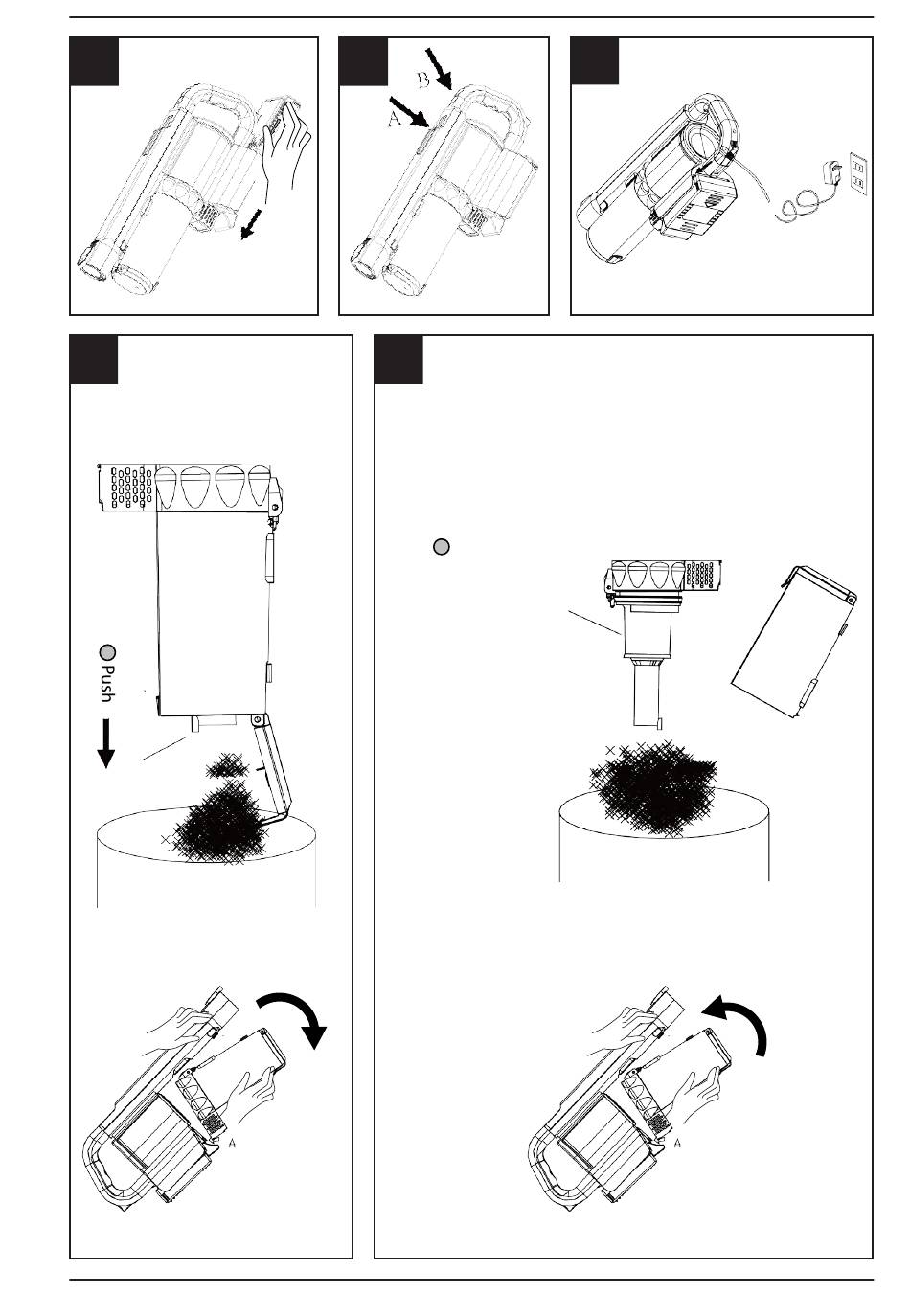 B
A

Push

A

A