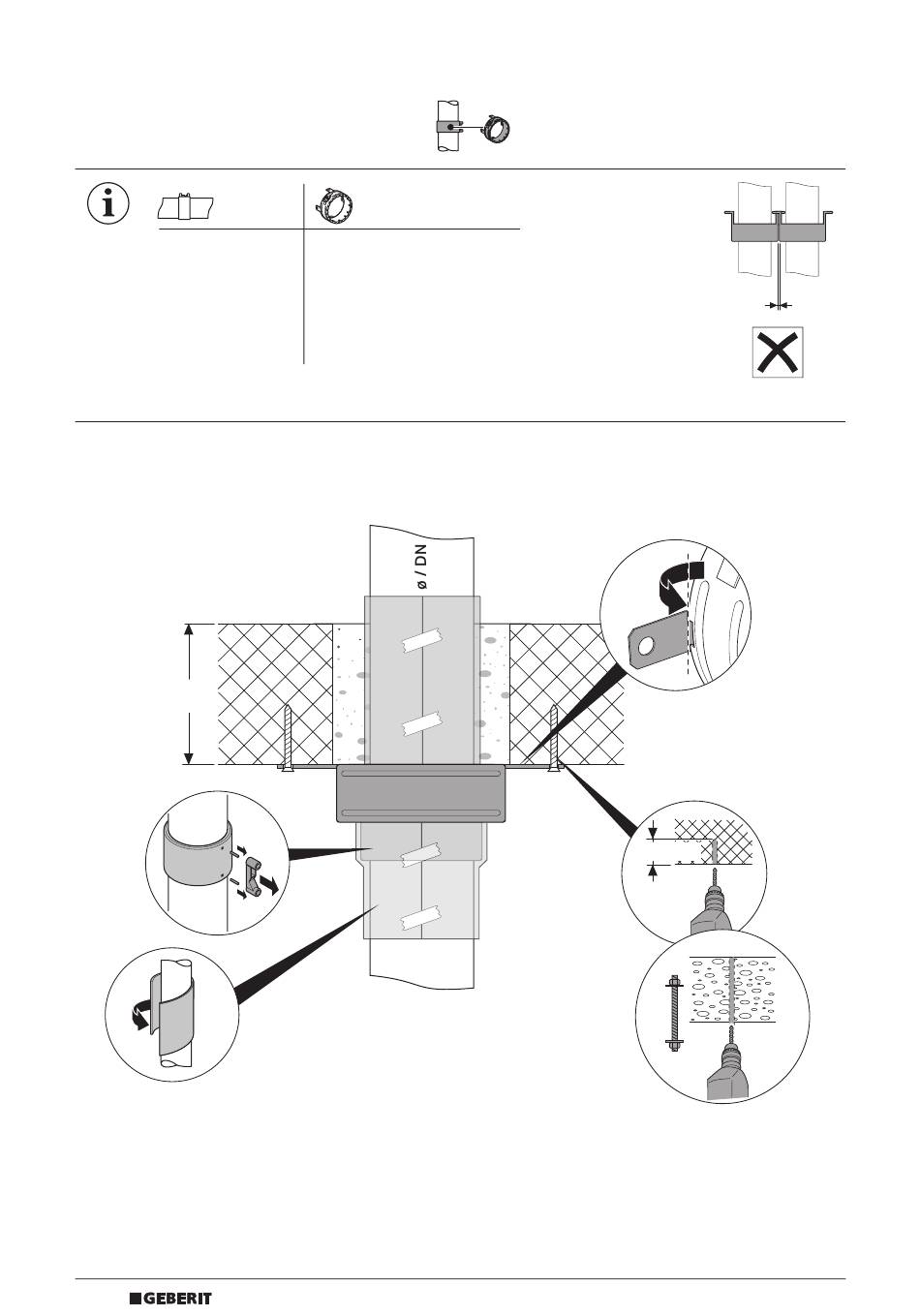 ø / DN

GEBERIT