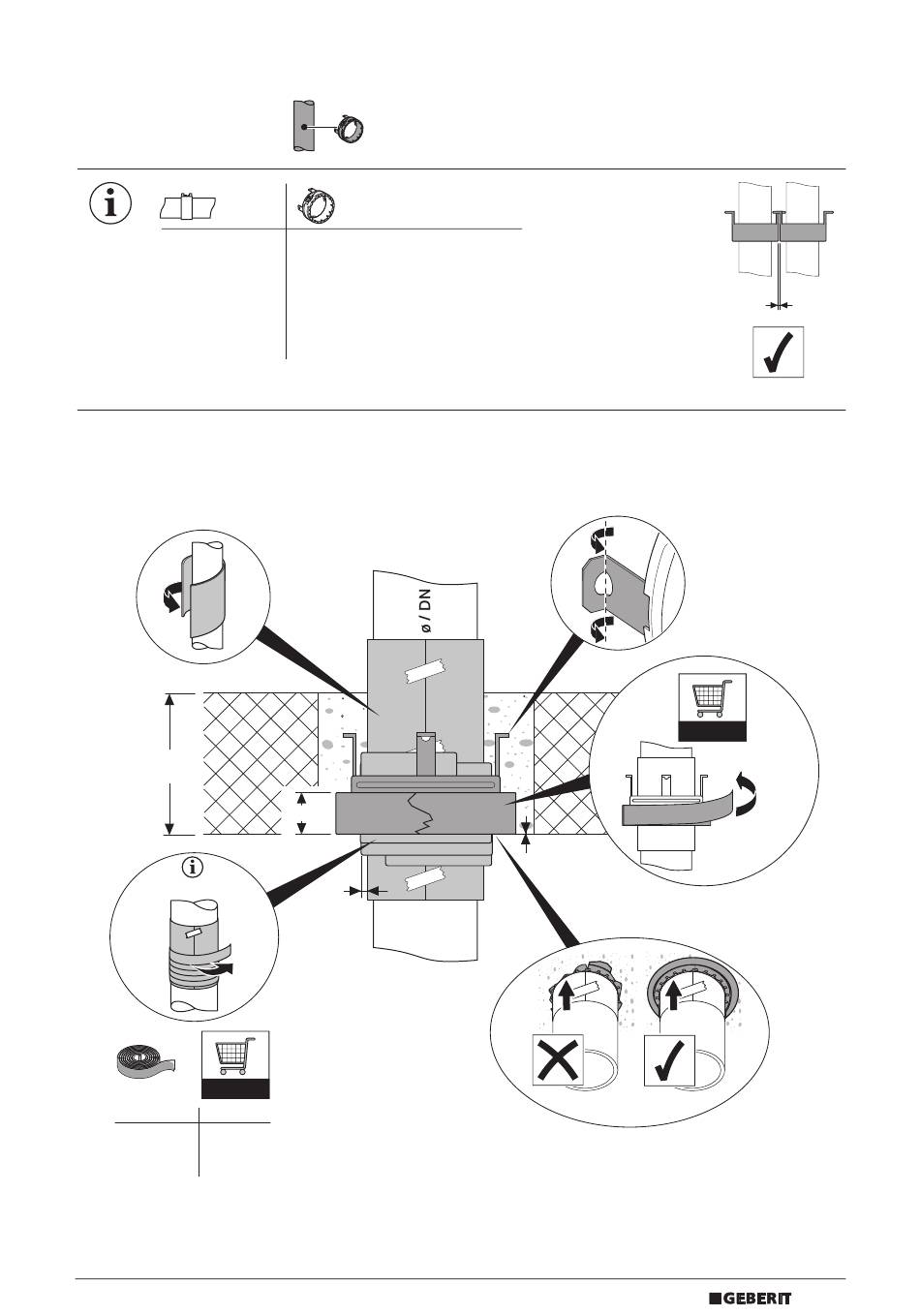 ø / DN

GEBERIT