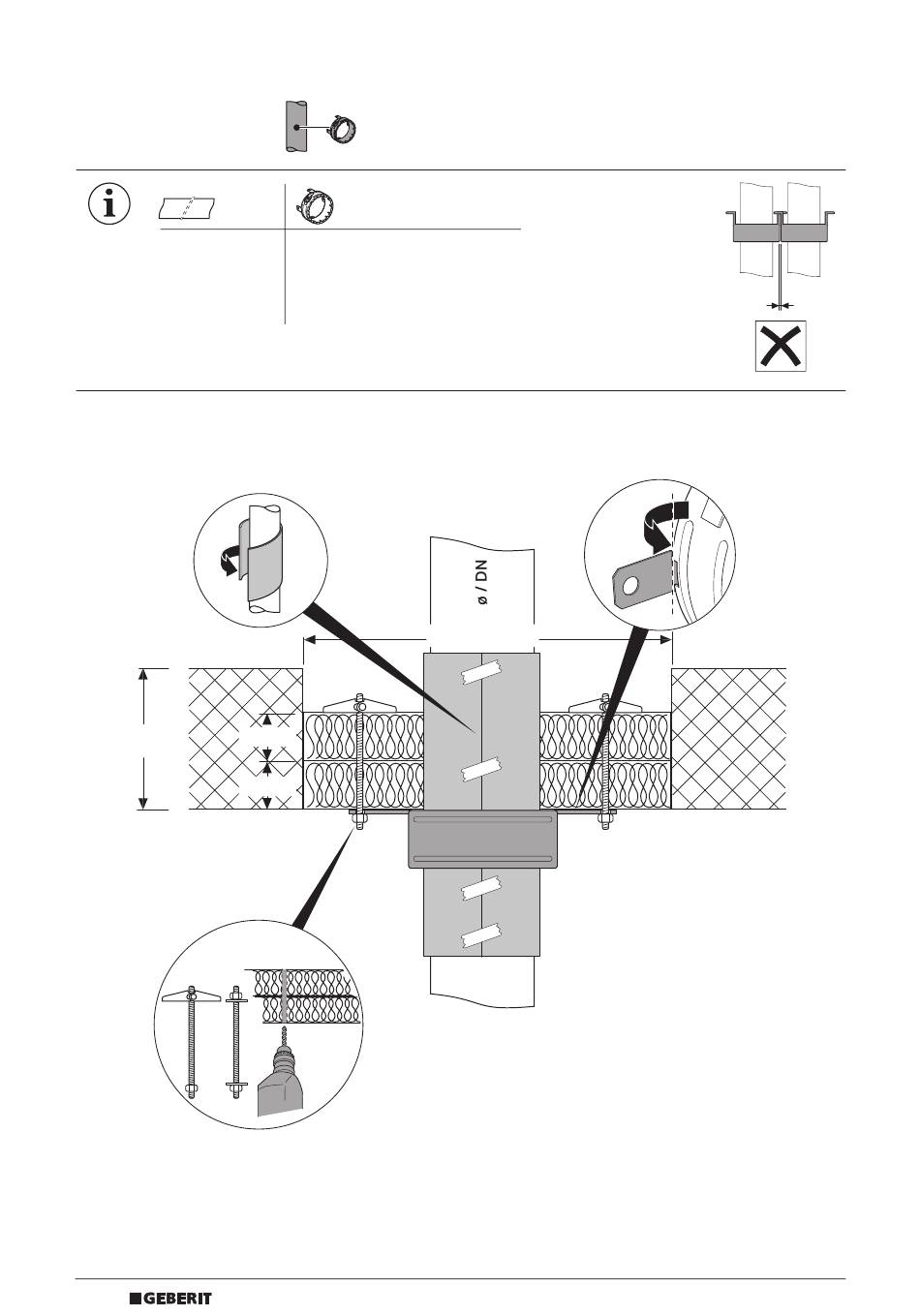 ø / DN

GEBERIT