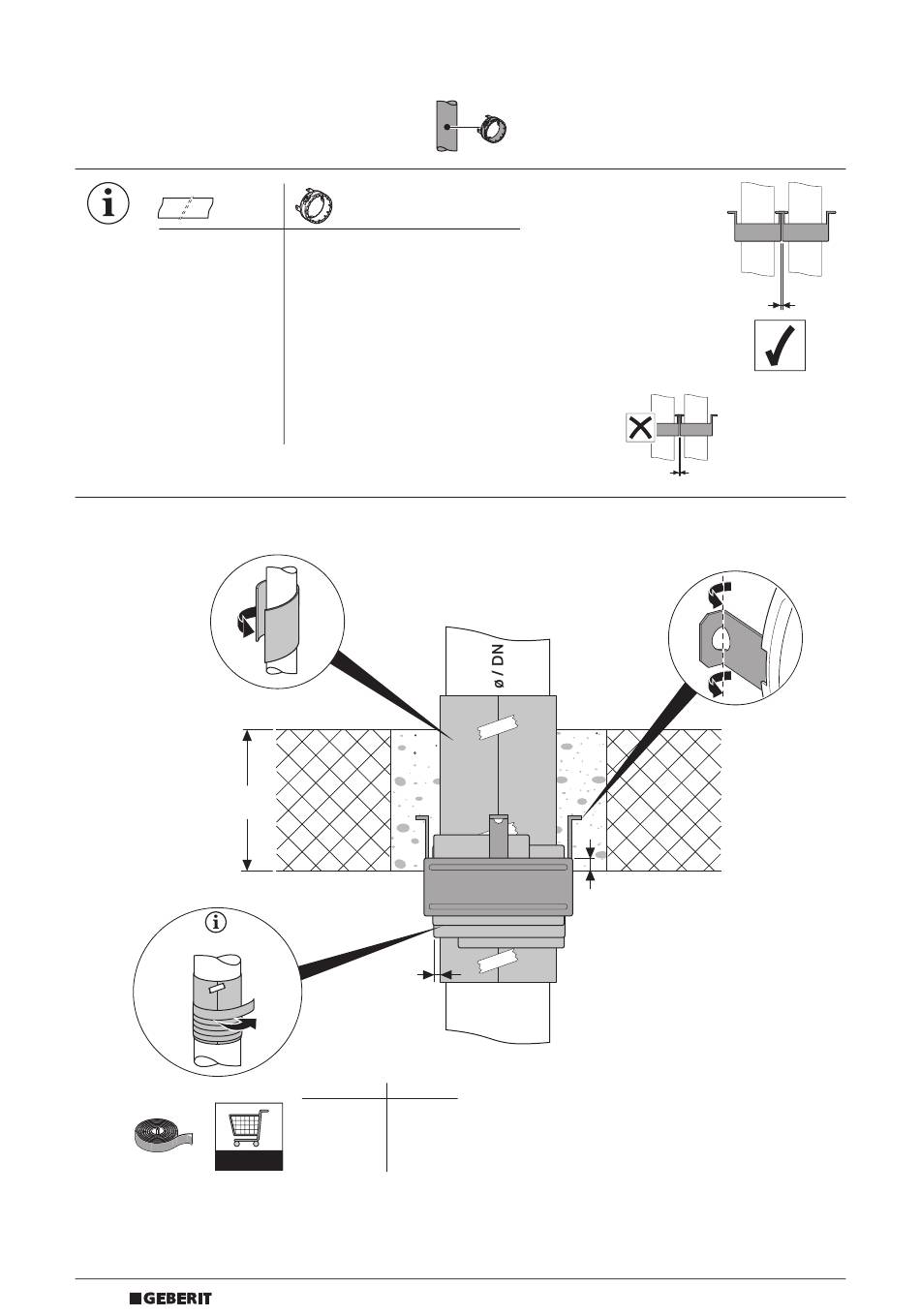 ø / DN

GEBERIT