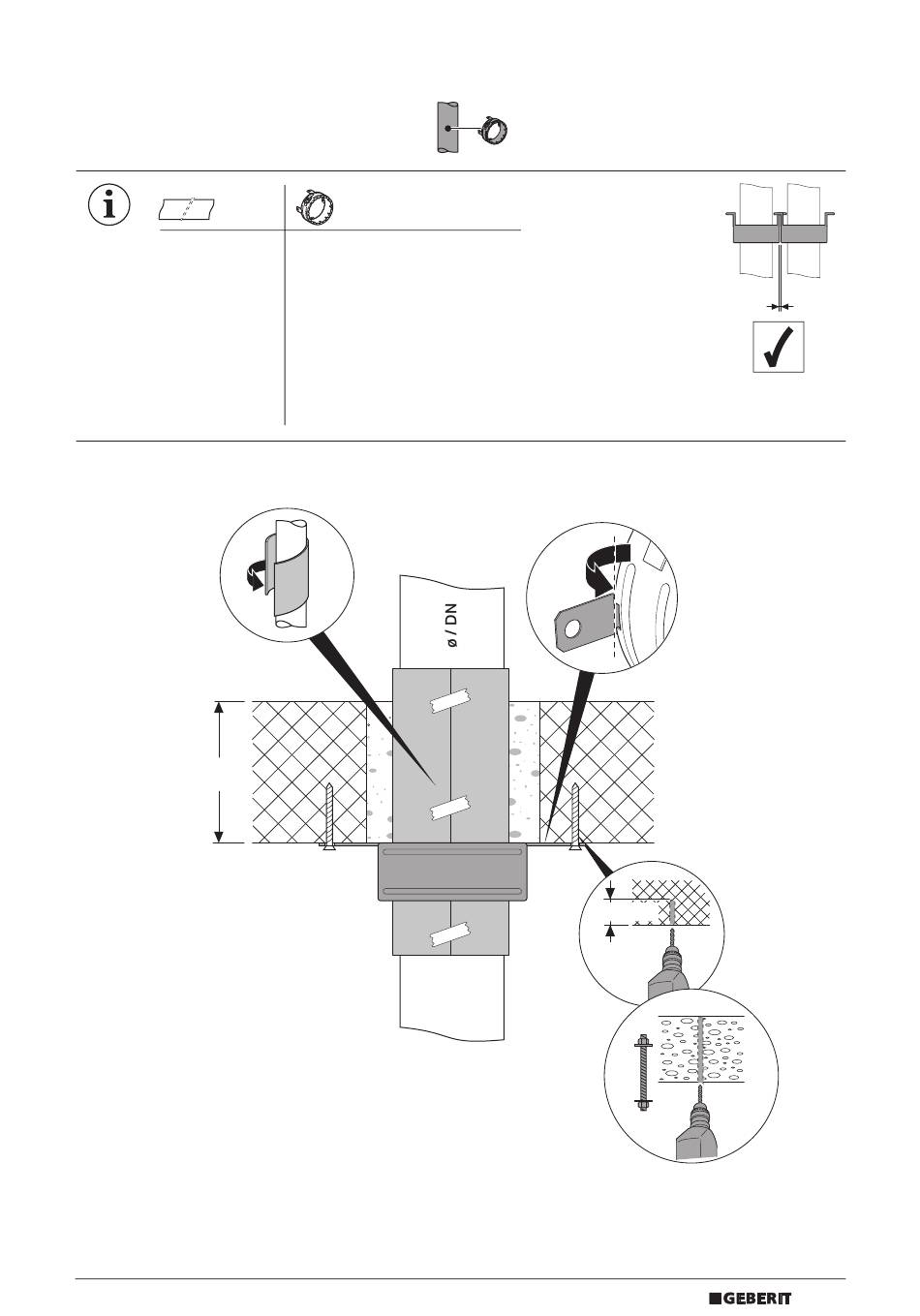 ø / DN

GEBERIT