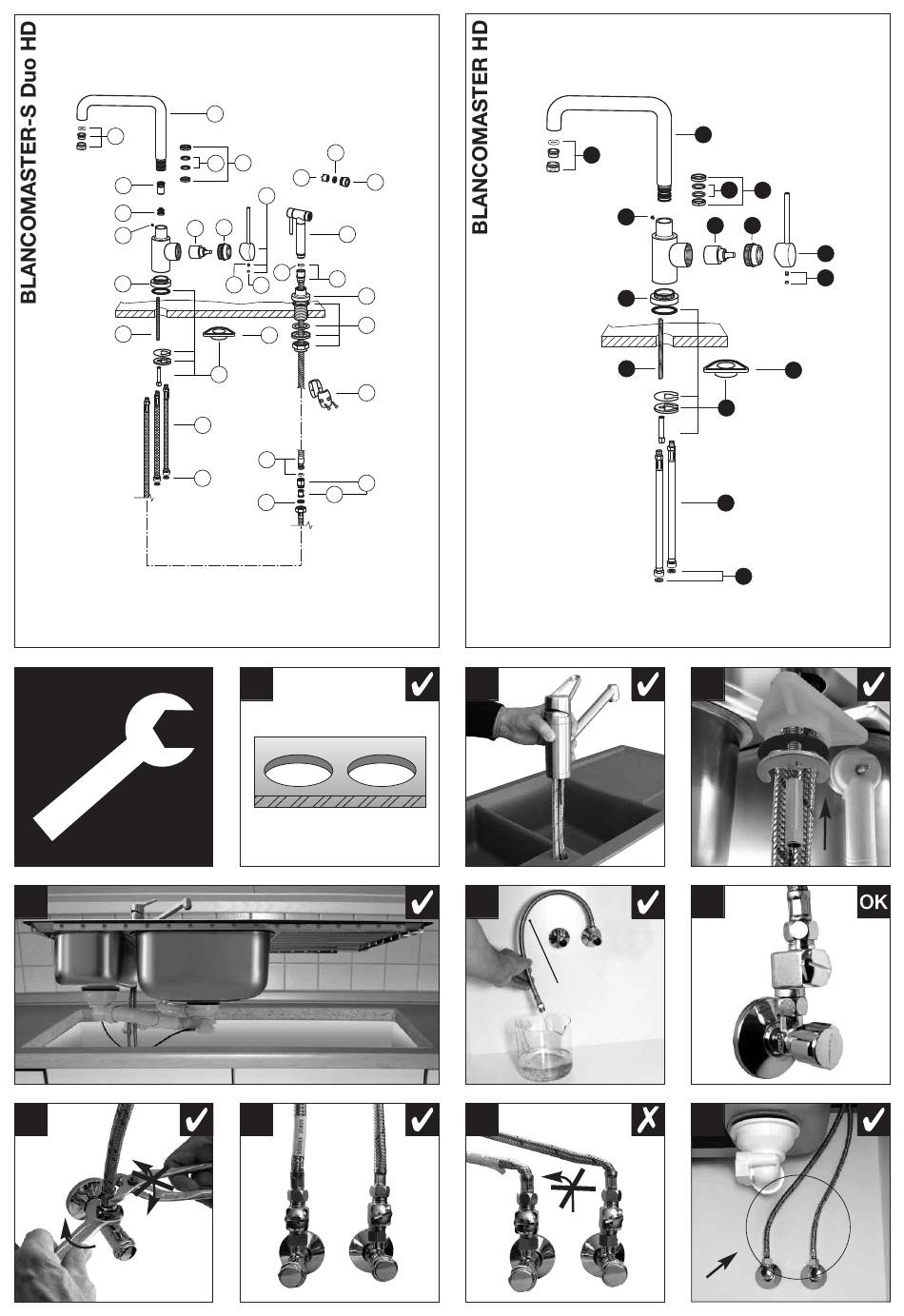 BLANCOMASTER-S Duo HD

BLANCOMASTER HD

OK