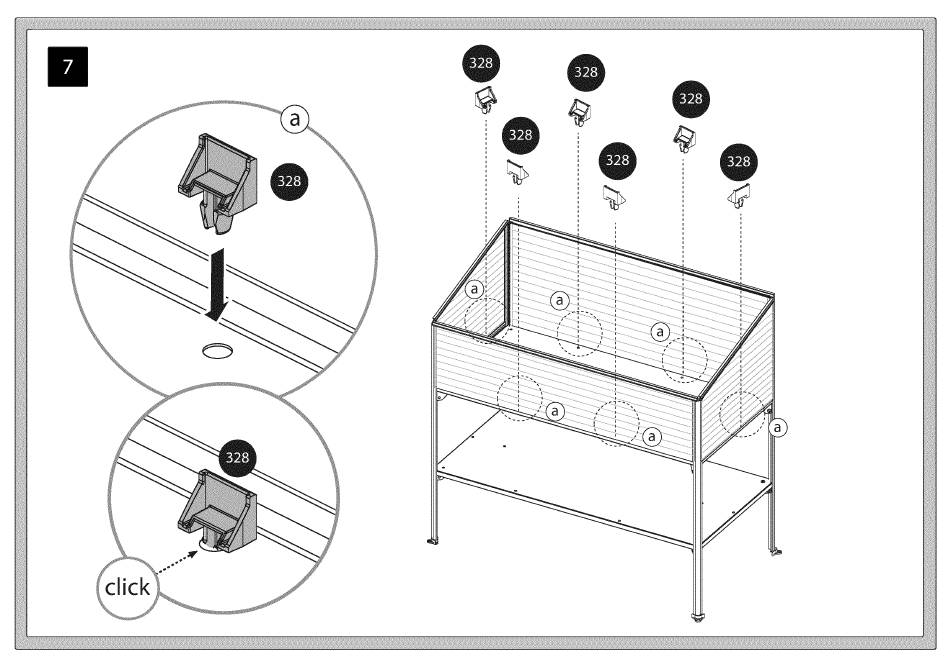 7

a

328

328

click

328 328 328 328 328 328

a a a a a a