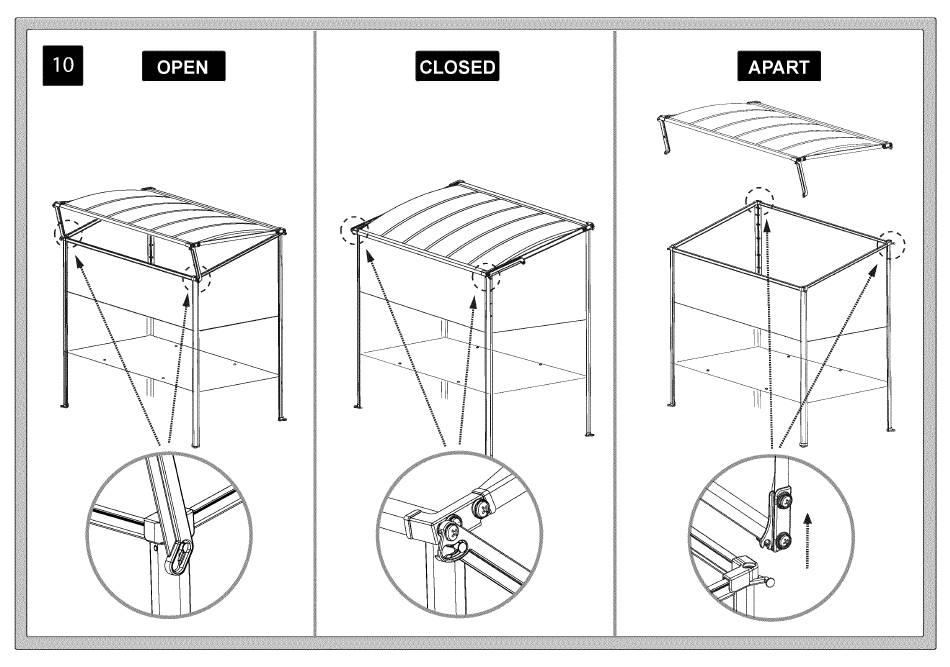 10

OPEN

CLOSED

APART