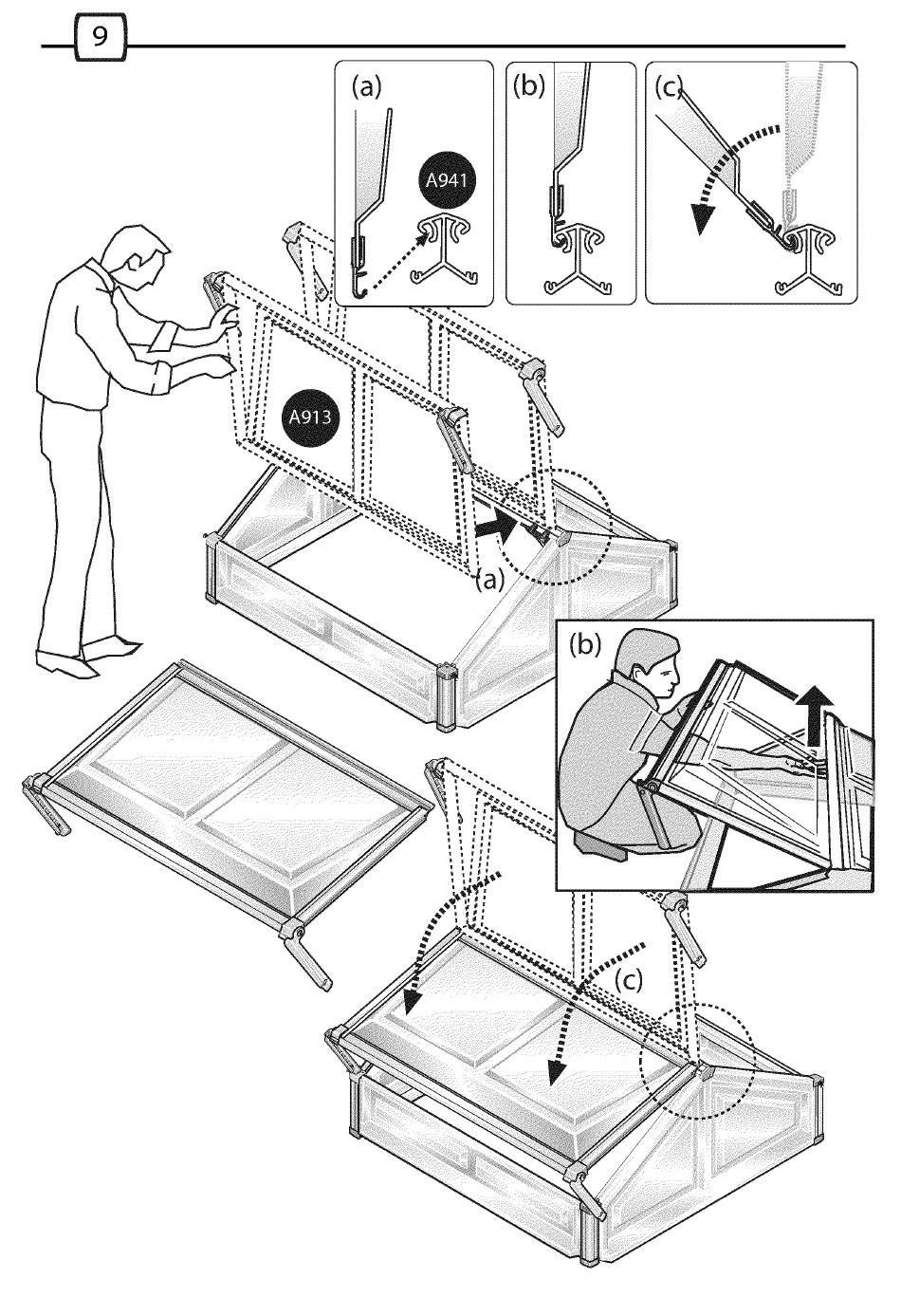 9

(a)

A941

(b)

(c)

A913

(a)

(b)

(c)