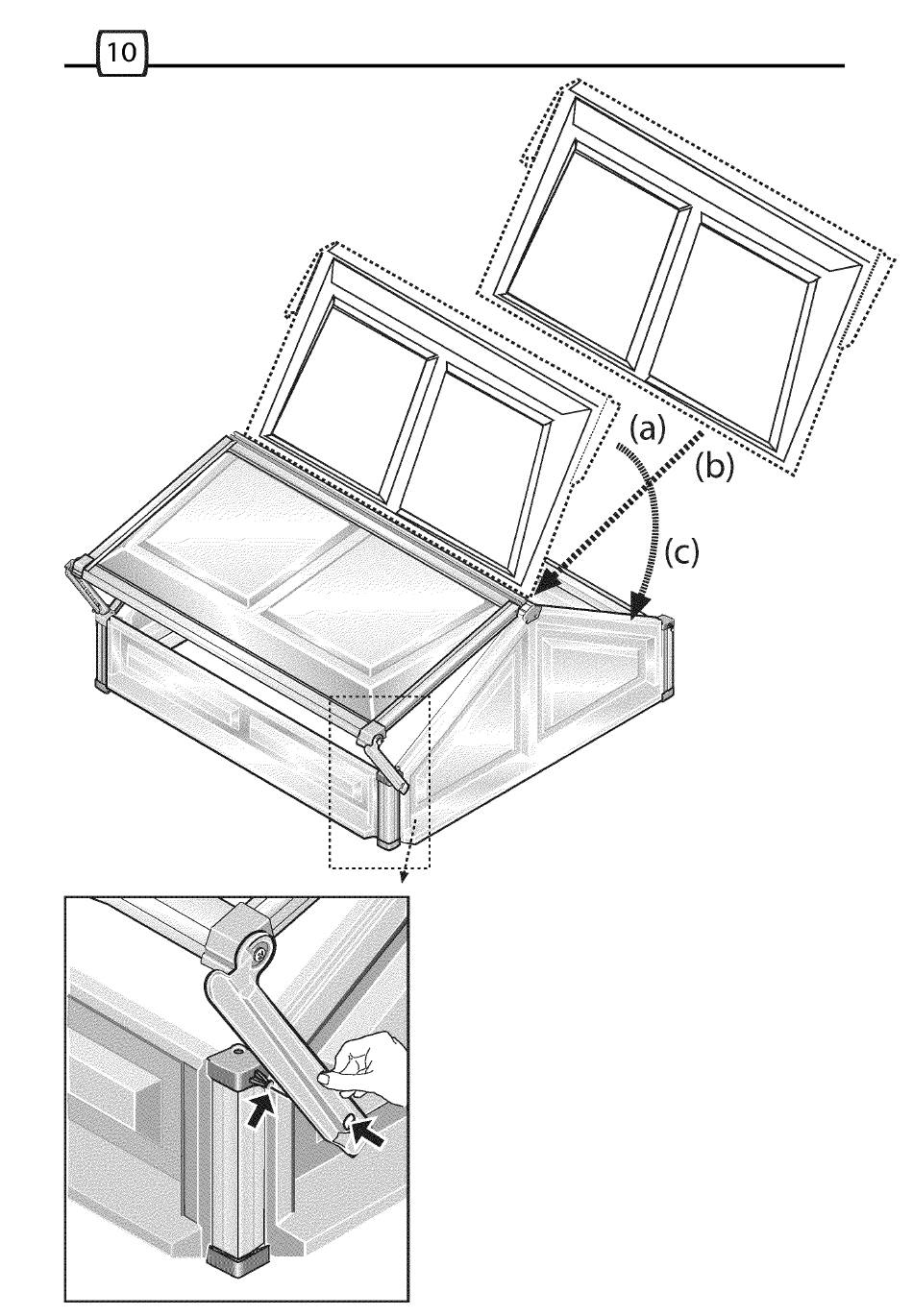 10

(a)

(b)

(c)