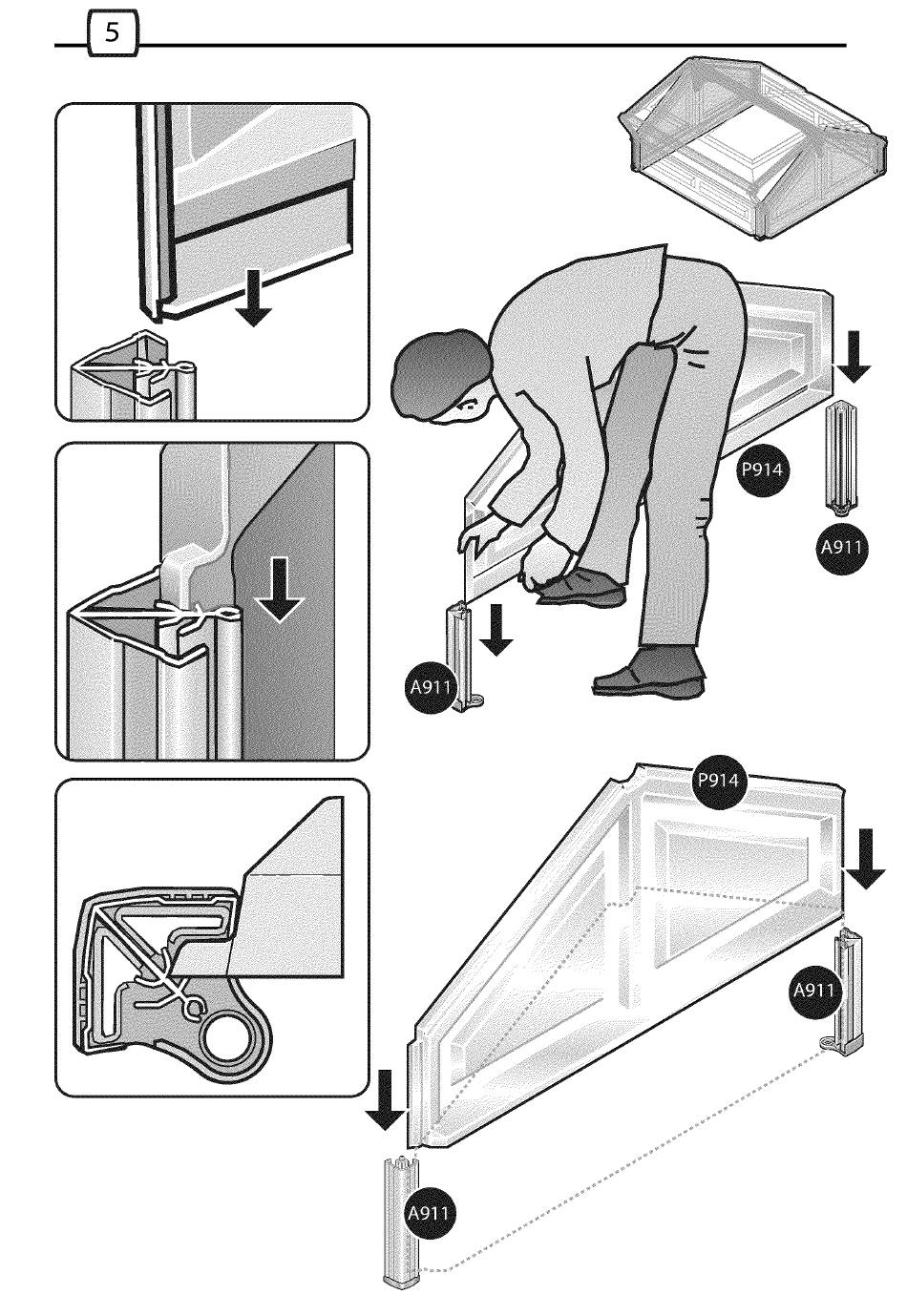 5

P914

A911

A911

P914

A911

A911