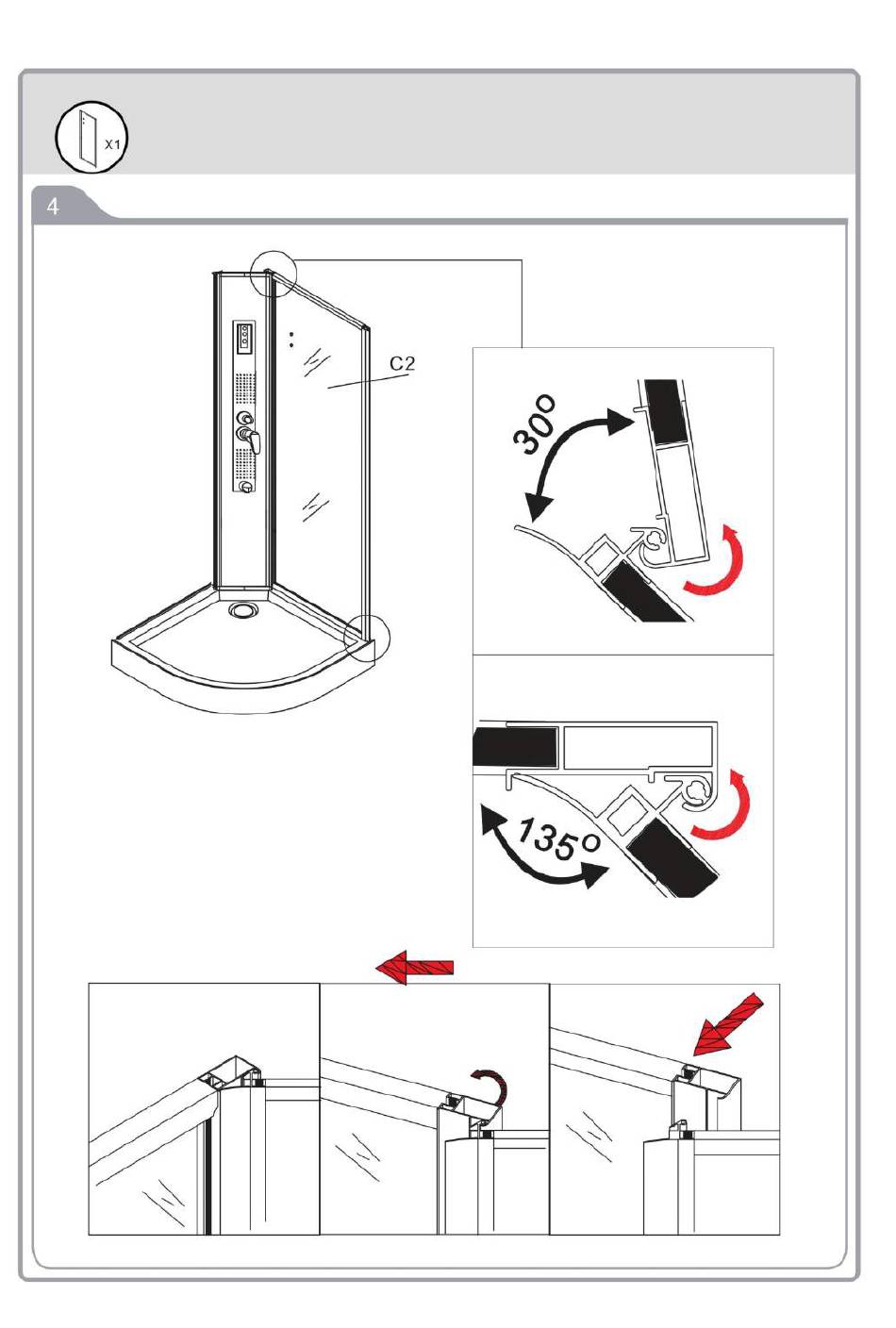 X1

4

C2

30°

135°