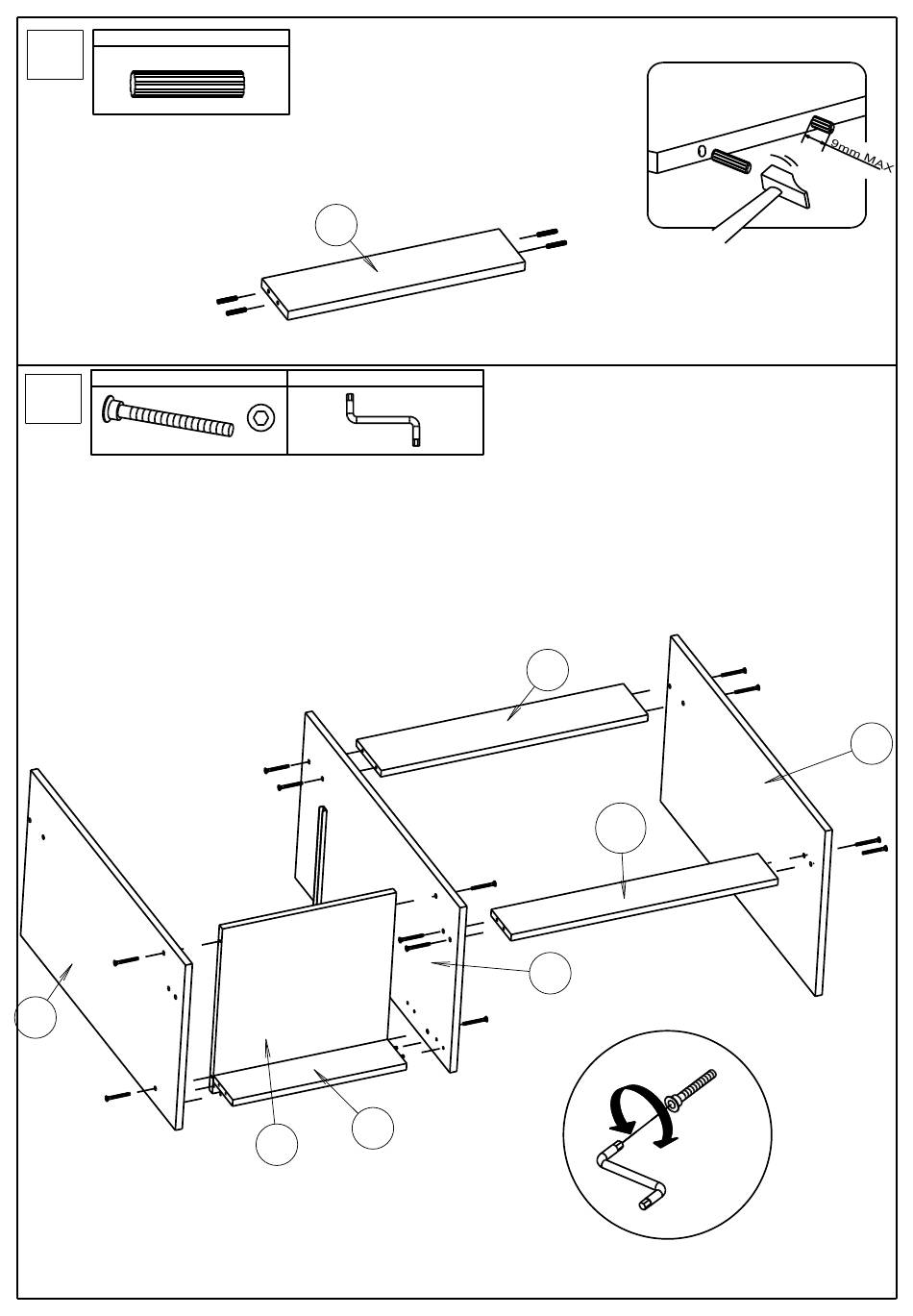 0
9mm MAX