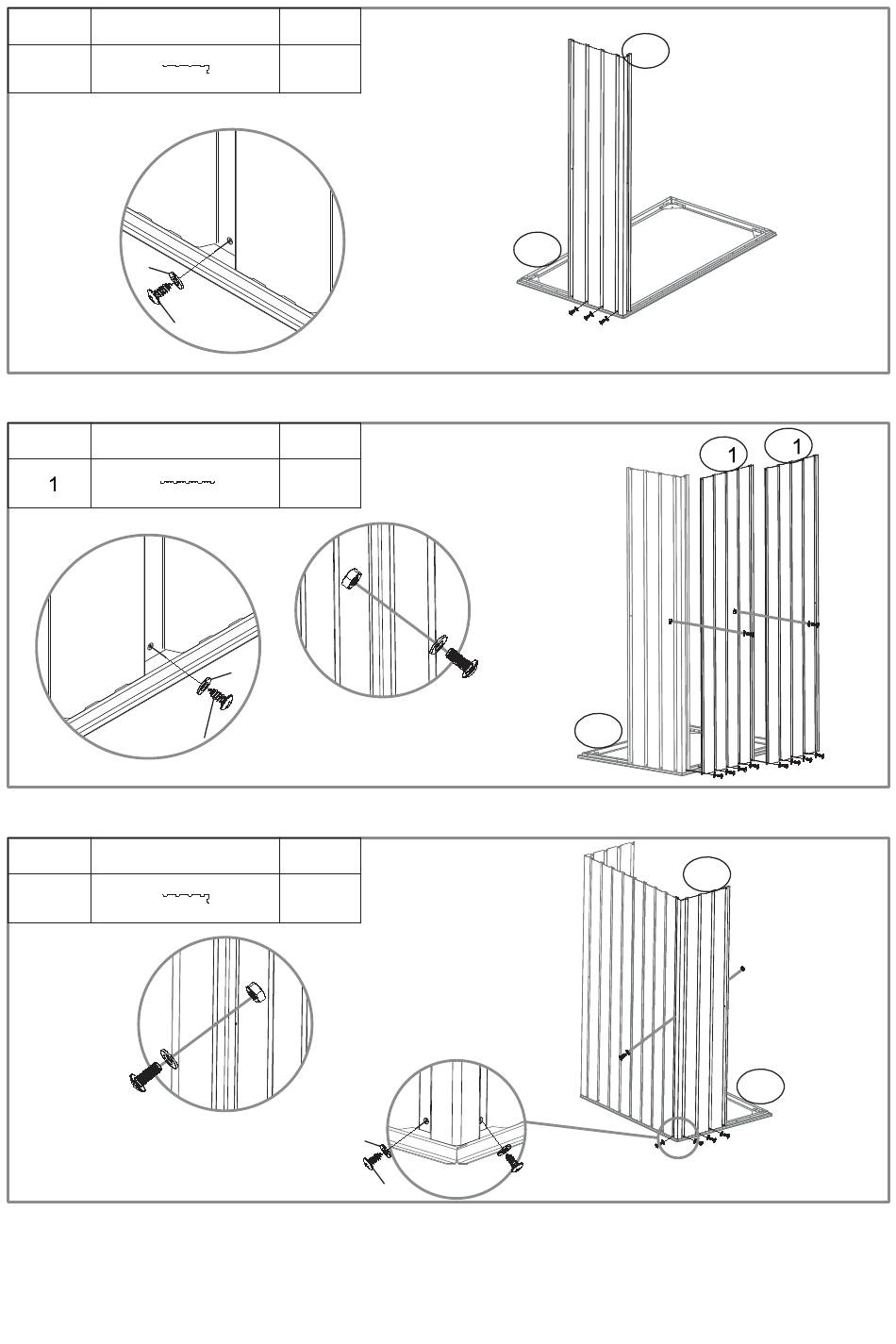 1

1

1