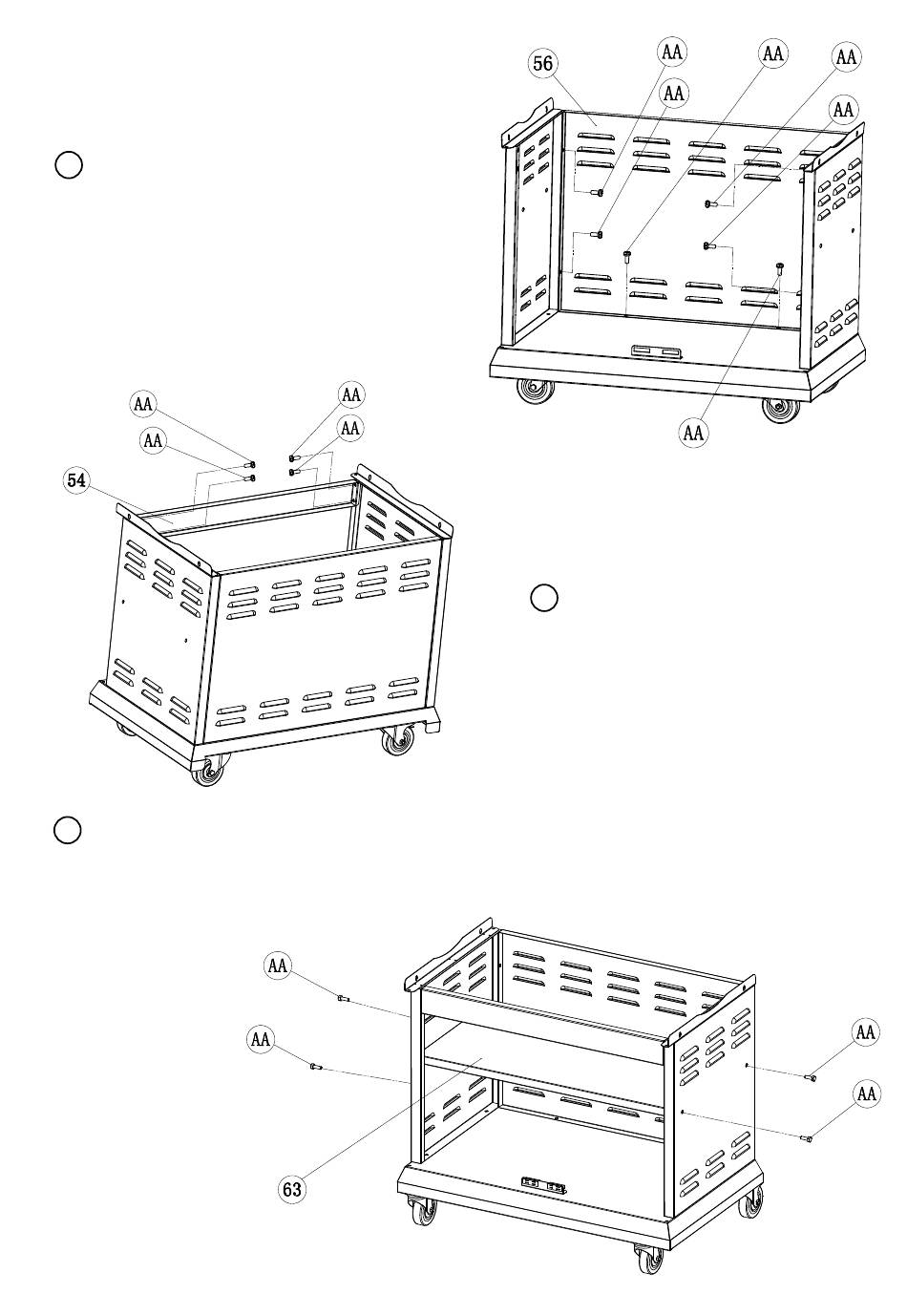 56
AA
AA
AA
AA
AA
AA

AA
AA
AA
AA
54

AA
AA
AA
AA
63