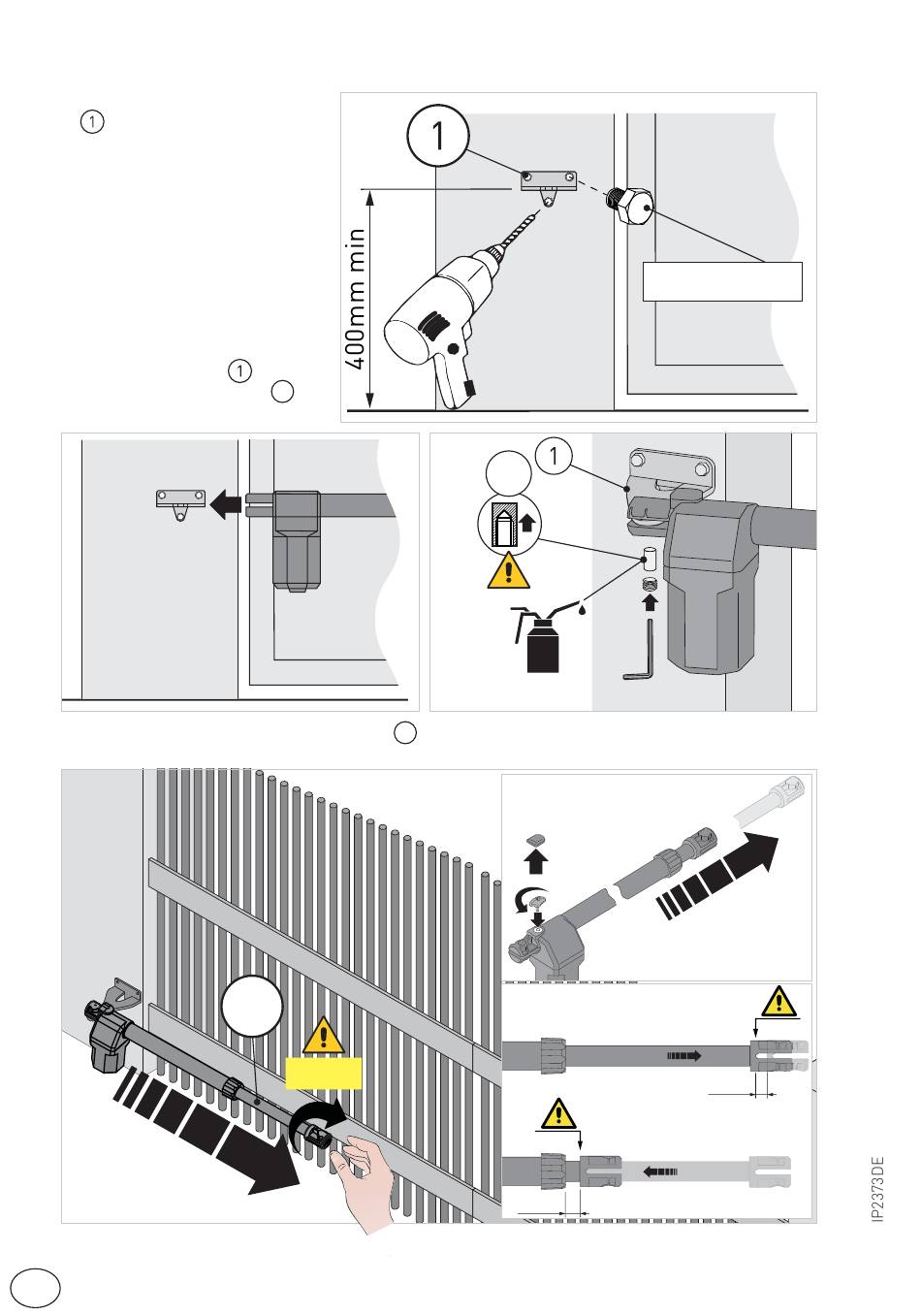 1

1

400mm min

1

1

IP2373DE