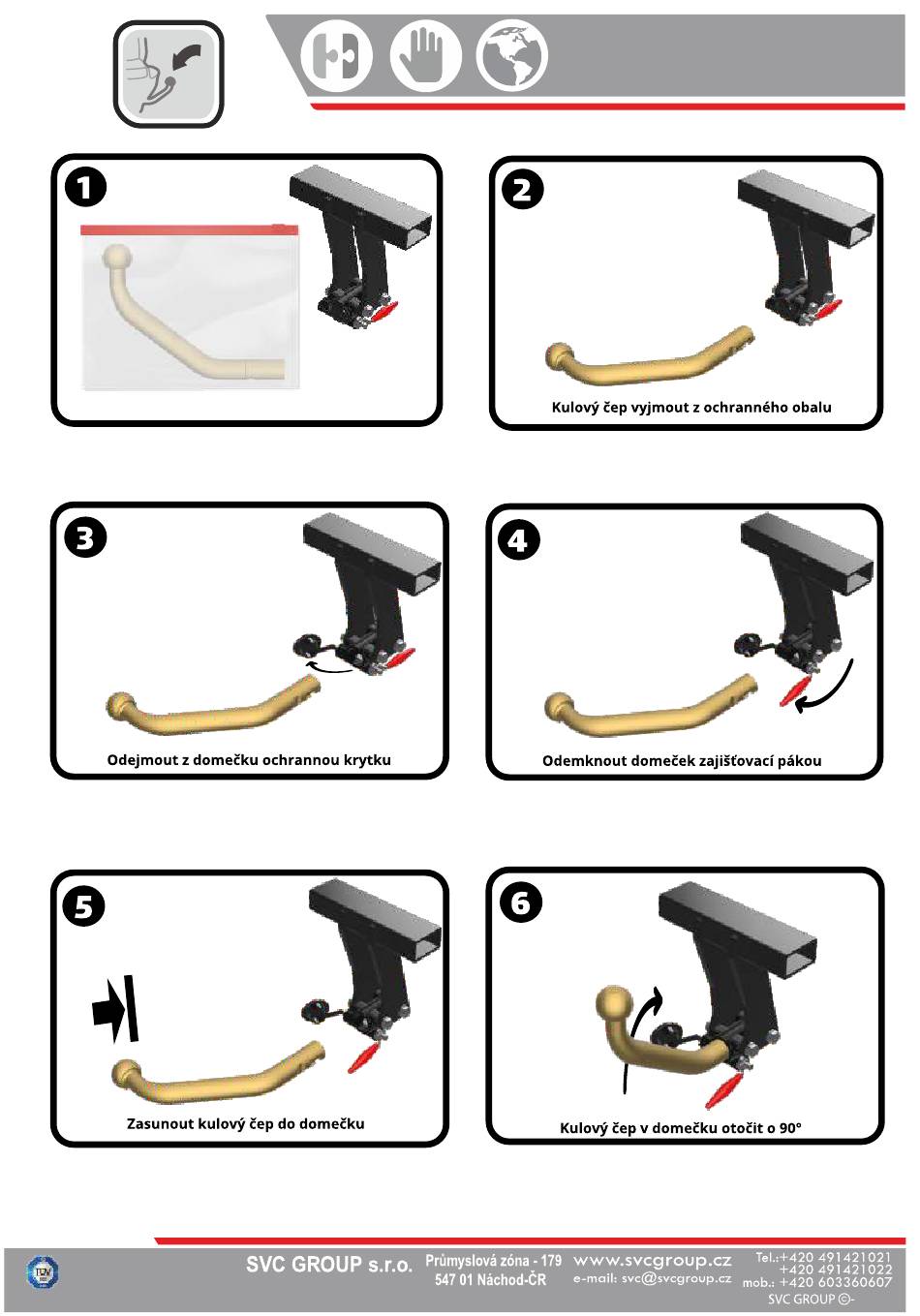 1

2

Kulový čep vyjmout z ochranného obalu

3

Odejmout z domečku ochrannou krytku

4

Odemknout domeček zajišťovací pákou

5

Zasunout kulový čep do domečku

6

Kulový čep v domečku otočit o 90°

TÜV

SVC GROUP s.r.o.

Průmyslová zóna - 179
547 01 Náchod-ČR

www.svcgroup.cz
e-mail: svc@svcgroup.cz

Tel.:+420 491421021
+420 491421022
mob.: +420 603360607
SVC GROUP ©-