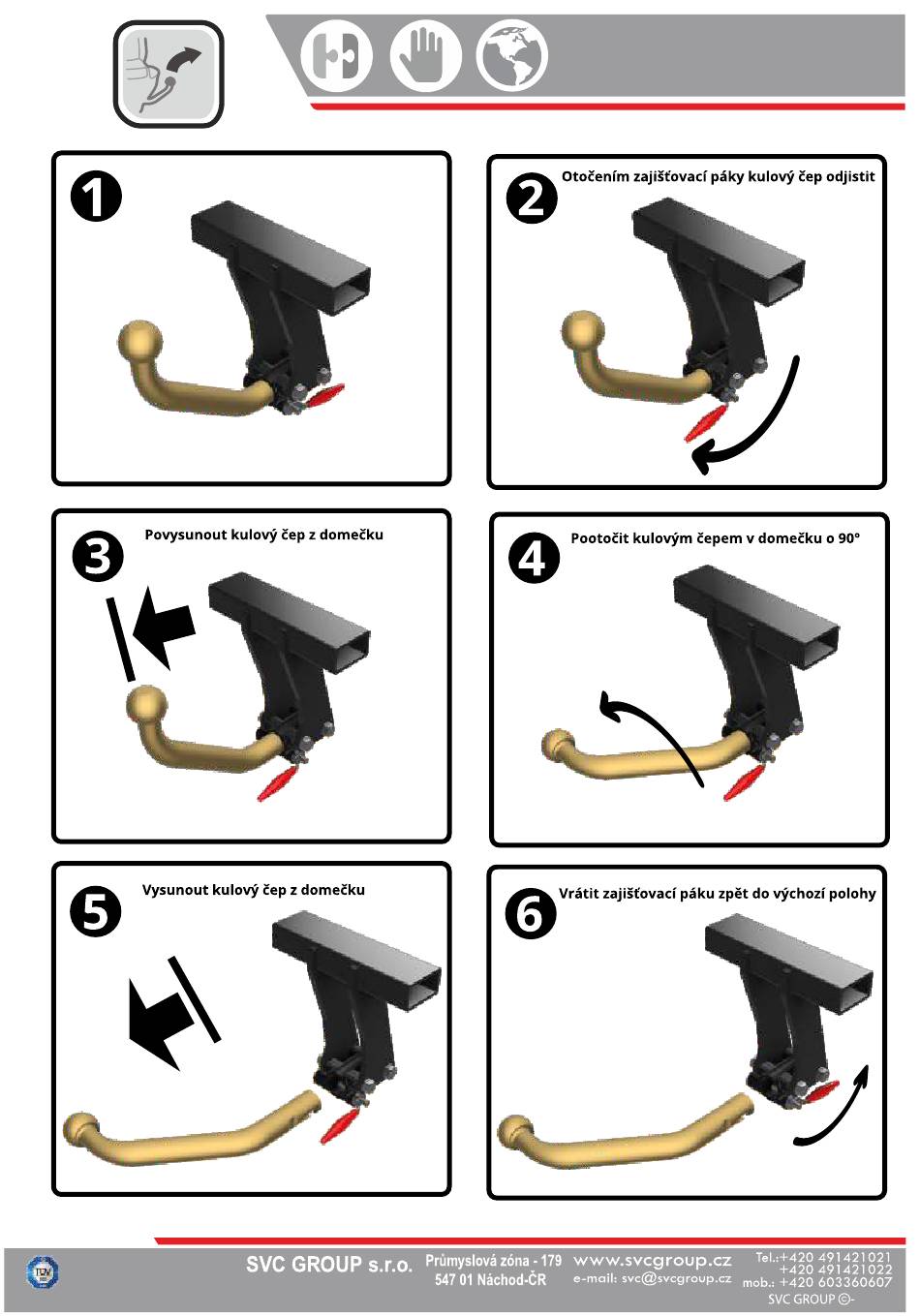 1

2 Otočením zajišťovací páky kulový čep odjistit

3 Povysunout kulový čep z domečku

4 Pootočit kulovým čepem v domečku o 90°

5 Vysunout kulový čep z domečku

6 Vrátit zajišťovací páku zpět do výchozí polohy

TÜV

SVC GROUP s.r.o. Průmyslová zóna - 179 547 01 Náchod-ČR www.svcgroup.cz e-mail: svc@svcgroup.cz Tel.:+420 491421021 +420 491421022 mob.: +420 603360607 SVC GROUP ©-