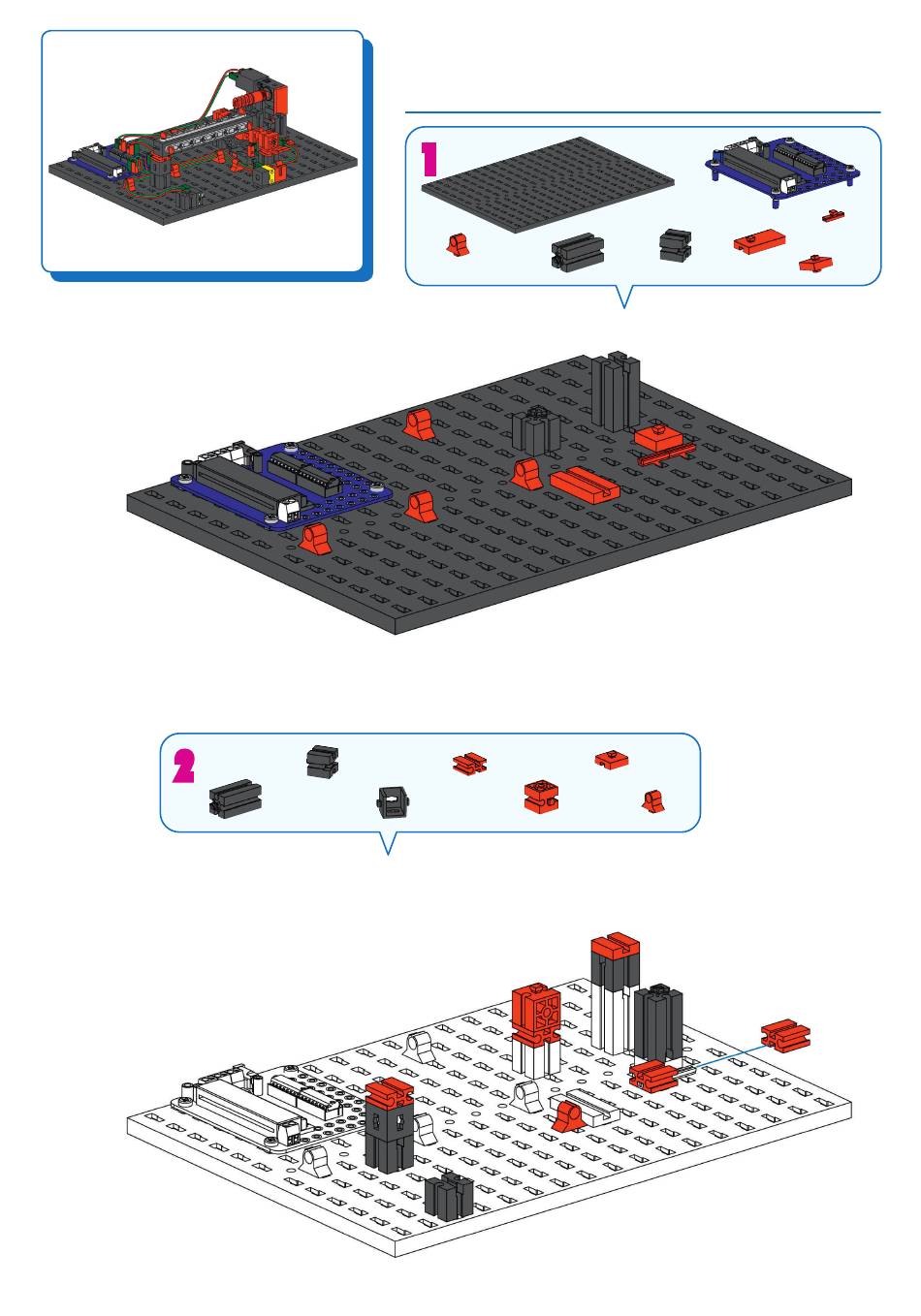 1

2