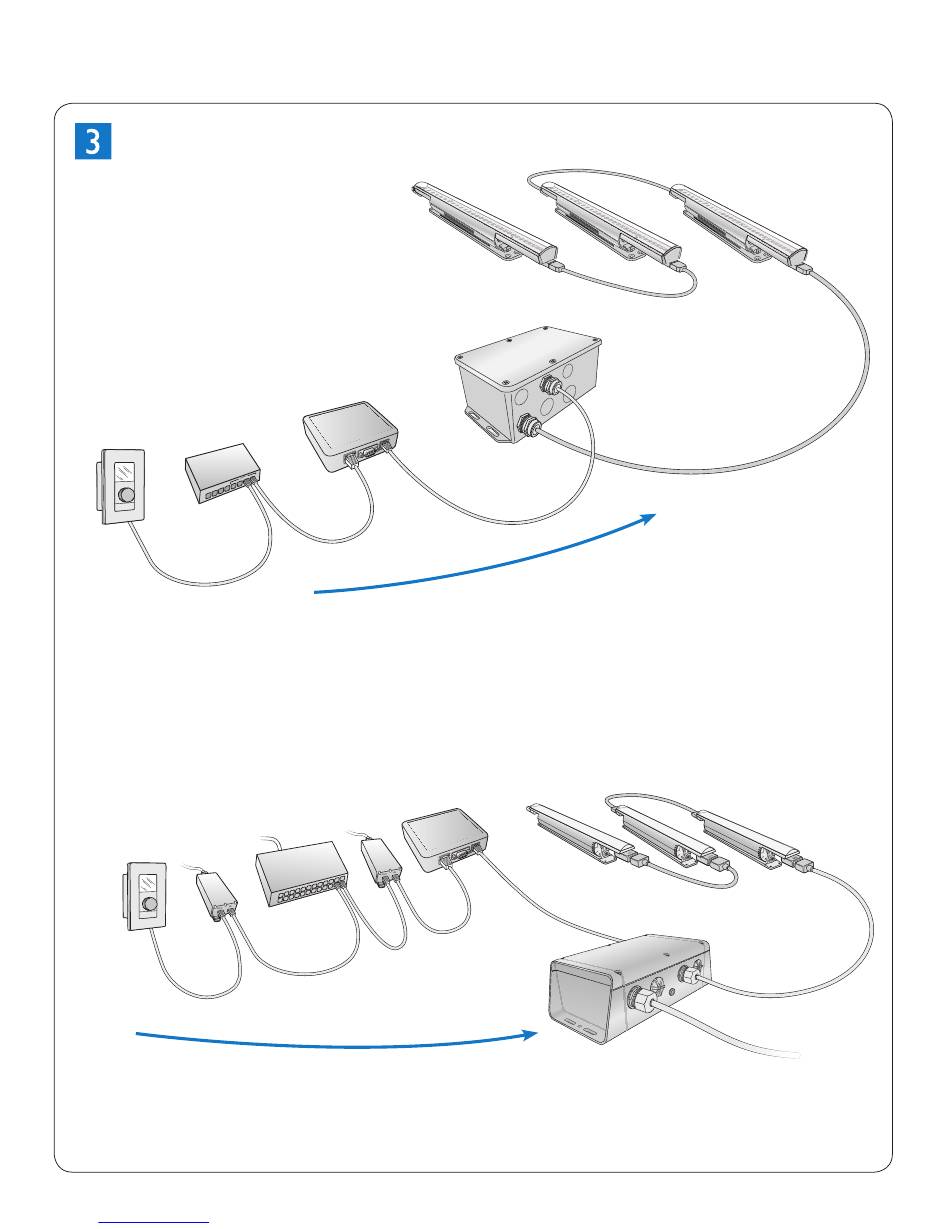 3