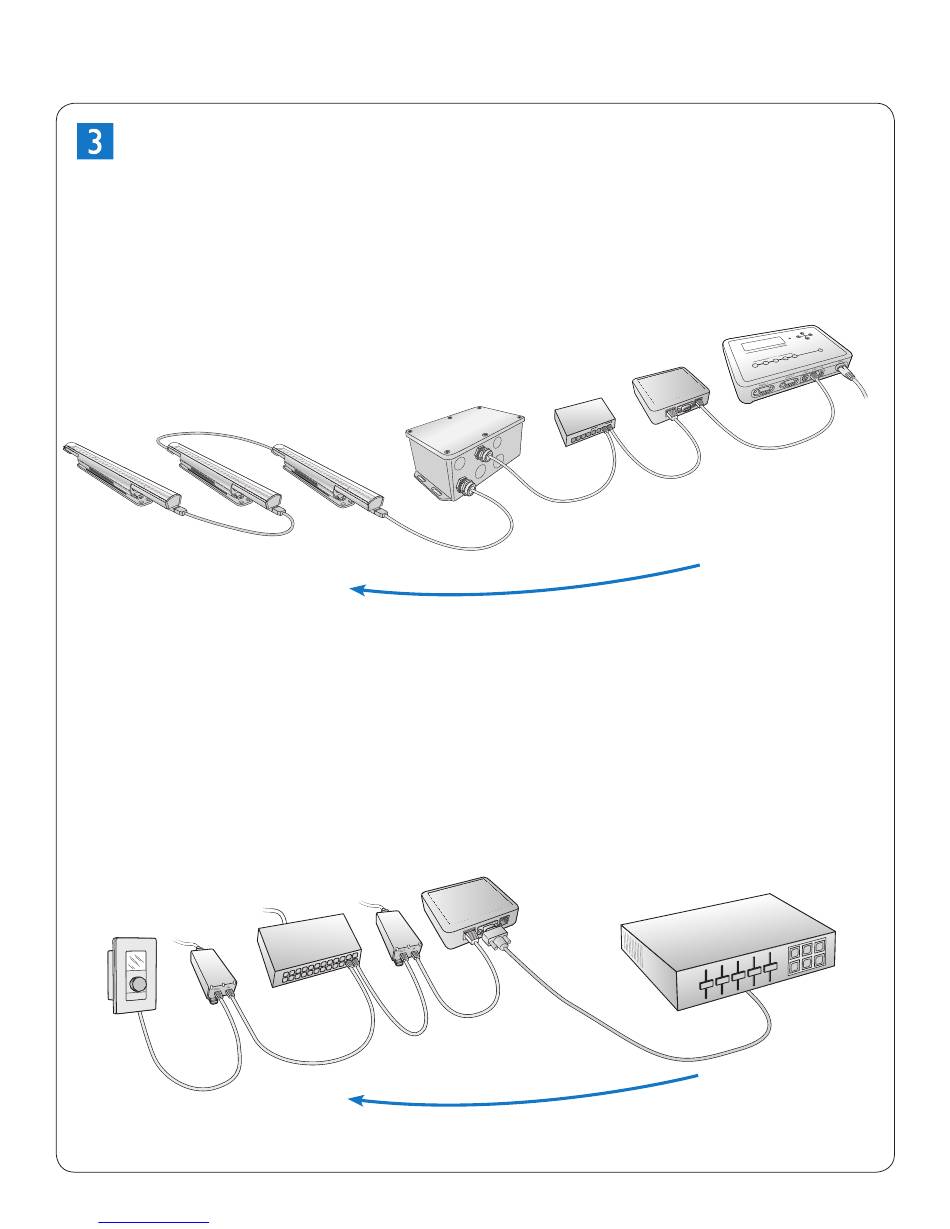 3