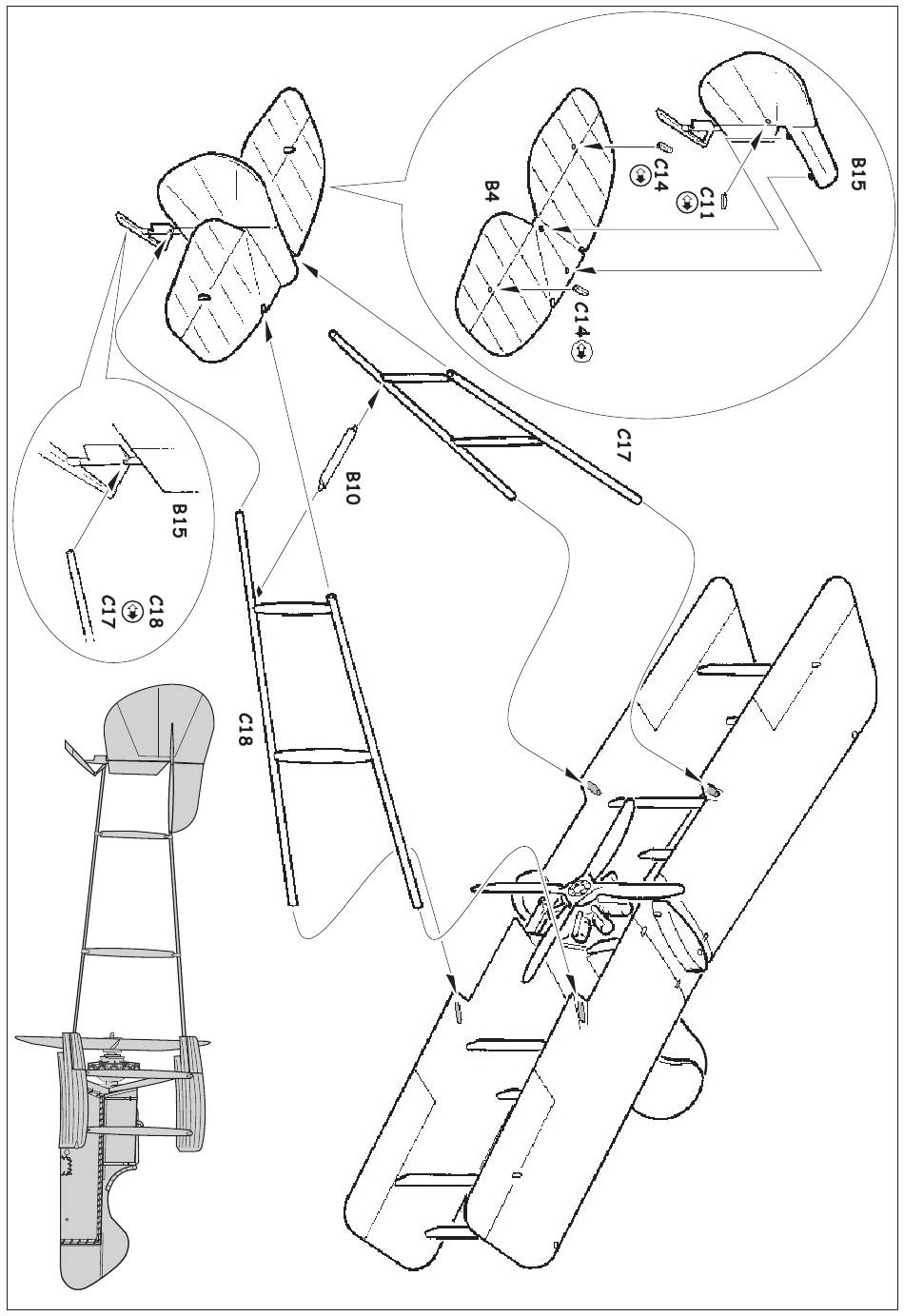 B15
C11
C14
B4
C14
C17
B10
B15
C18
C17
C18