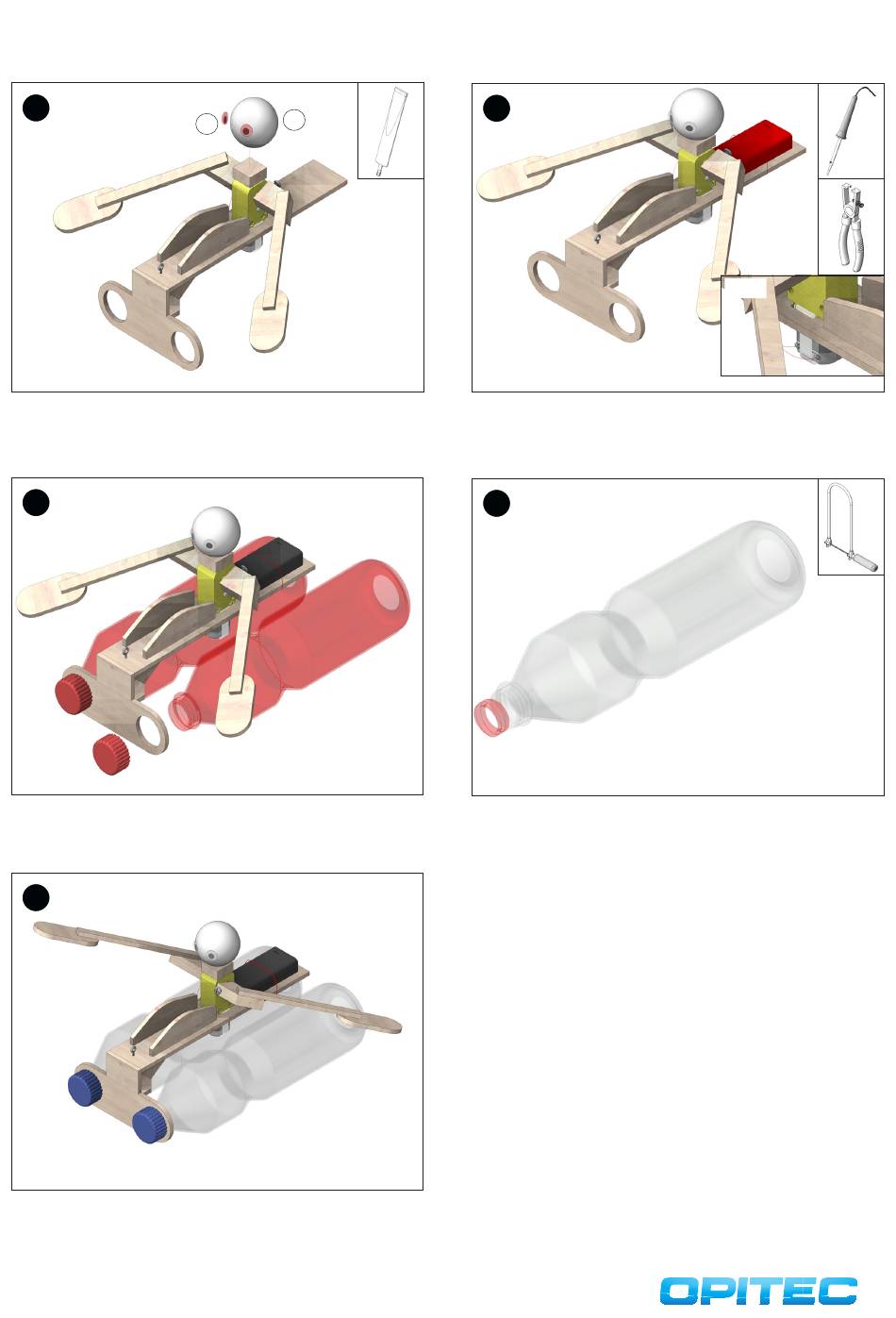 OPITEC