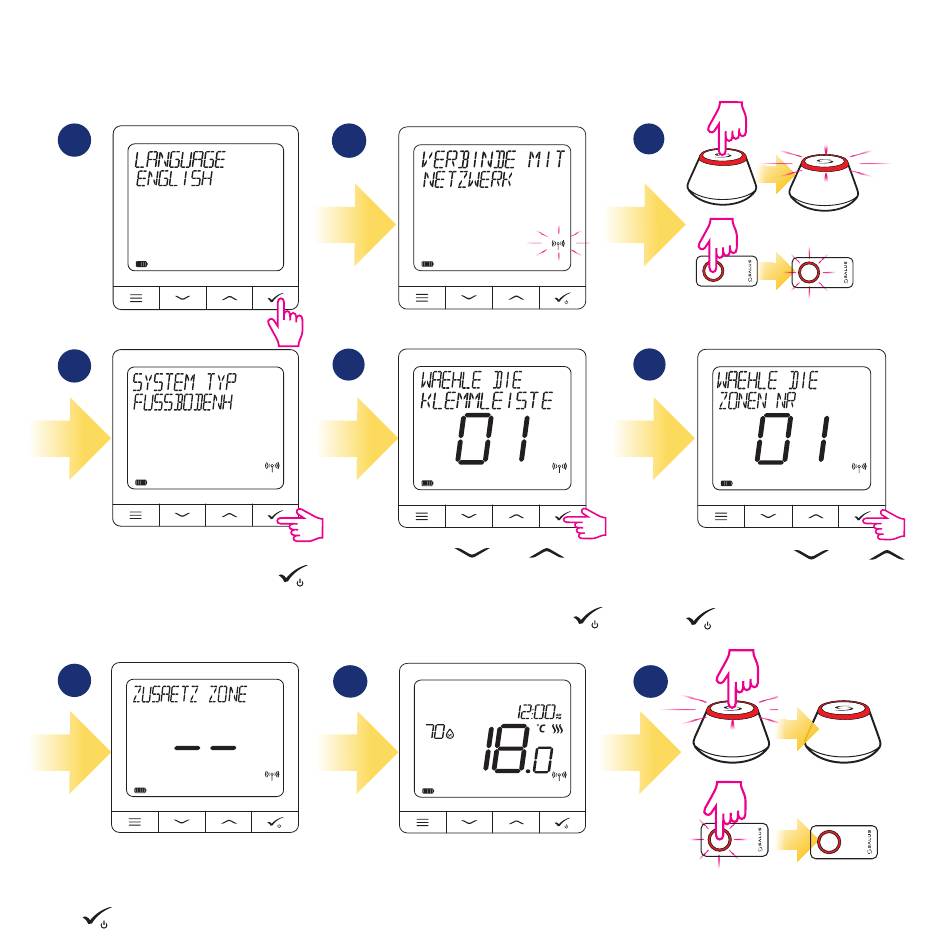 LANGUAGE ENGLISH

VERBINDE MIT NETZWERK

SALUS

SALUS

SYSTEM TYP FUSSBODENH

WAEHLE DIE KLEMMLEISTE 01

WAEHLE DIE ZONEN NR 01

ZUSAETZ ZONE --

12:00 70 °C 18.0

SALUS

SALUS