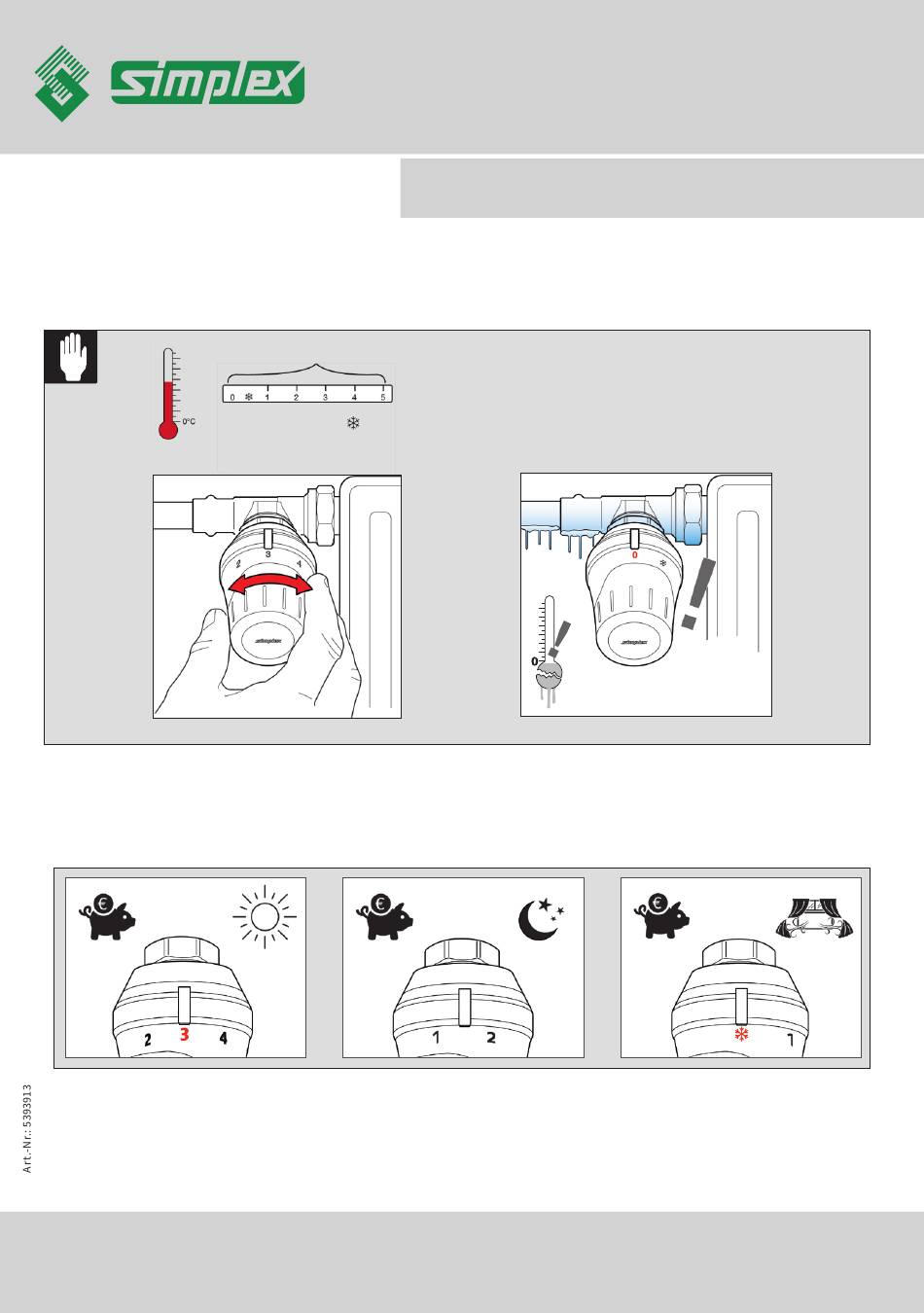 simplex

0°C

0 ❄ 1 2 3 4 5

❄

2 3 4

simplex

0 ❄

0

simplex

2 3 4

1 2

❄ 1

Art.-Nr.: 5393913