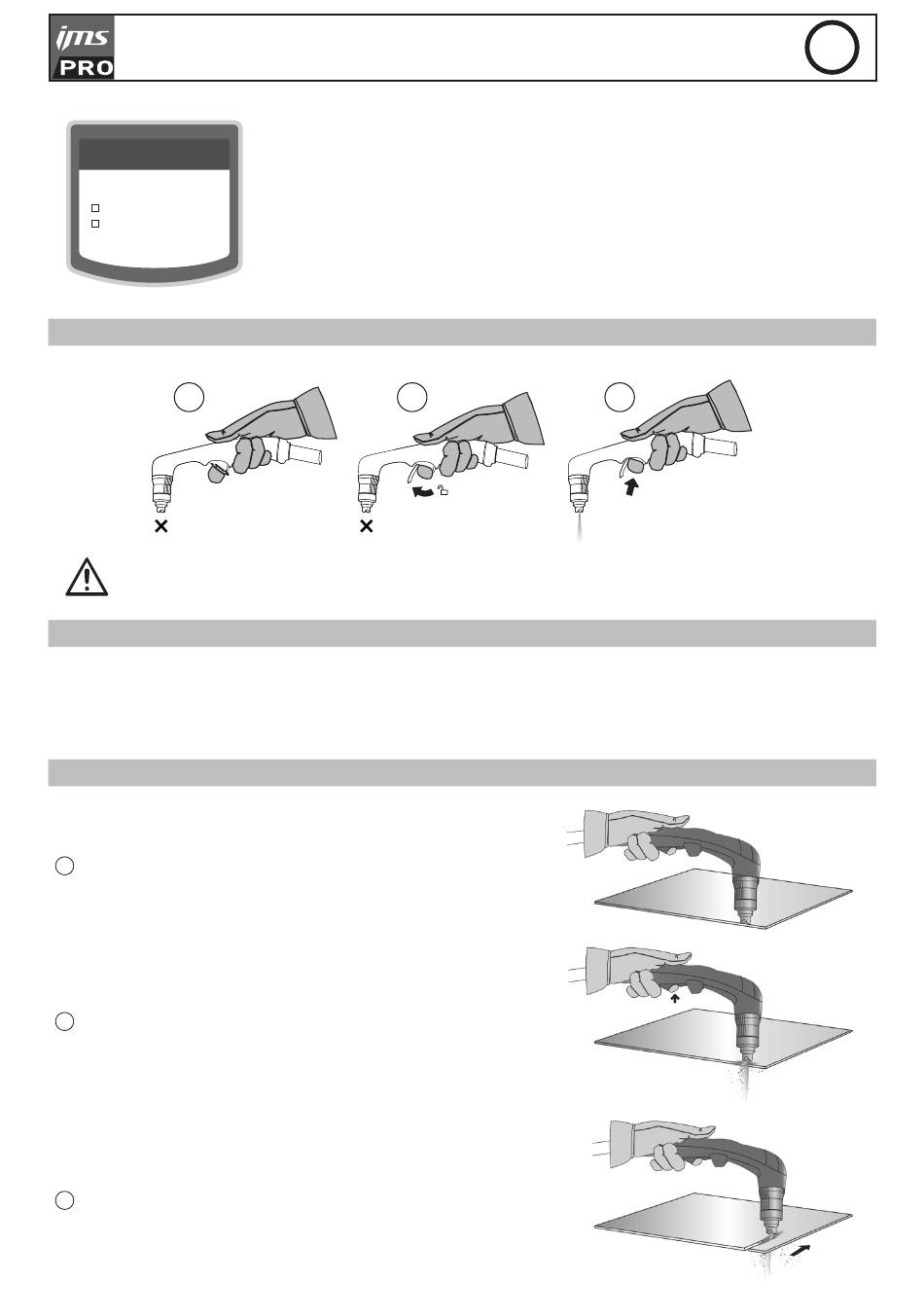 jms
PRO