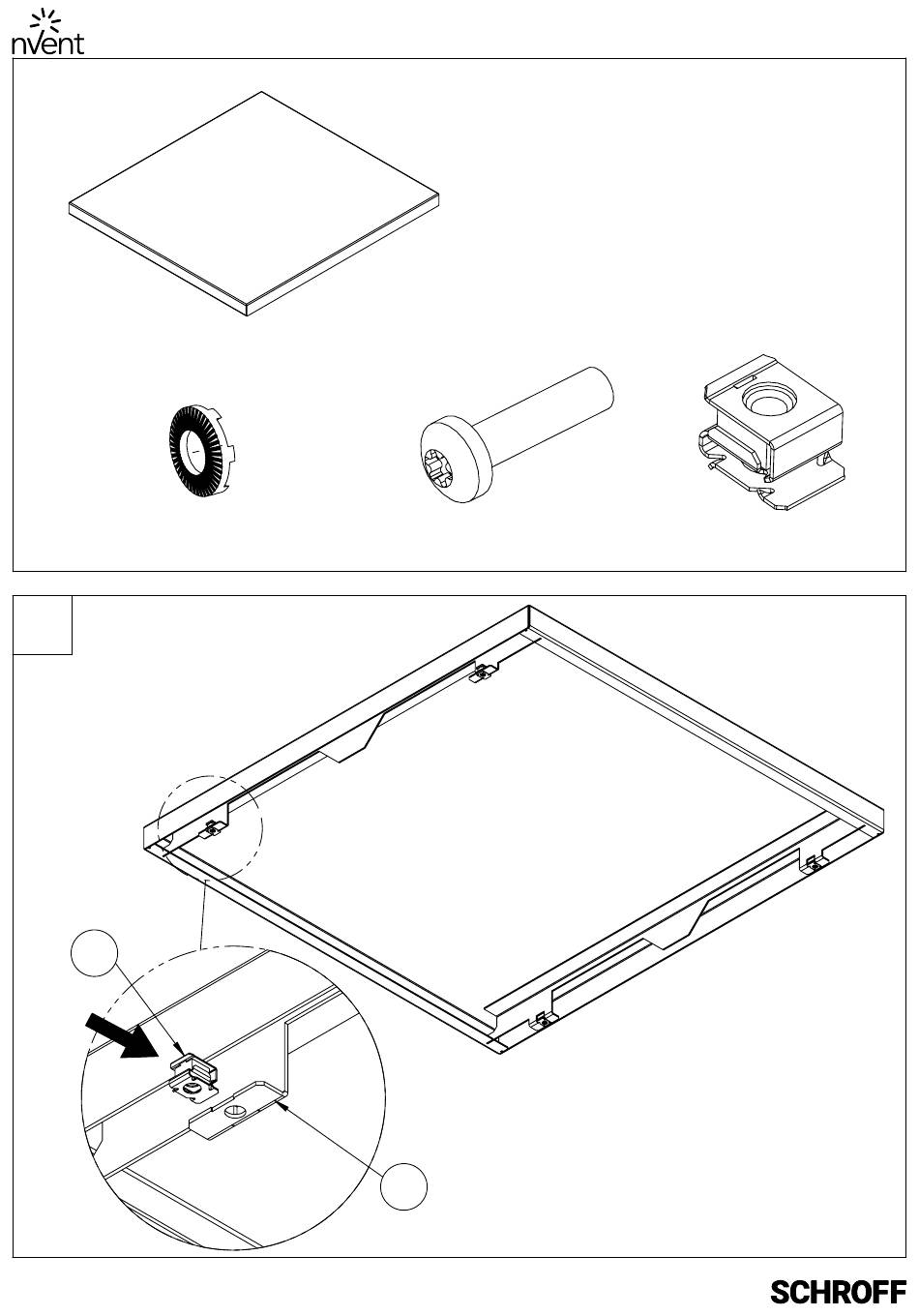 nVent

SCHROFF