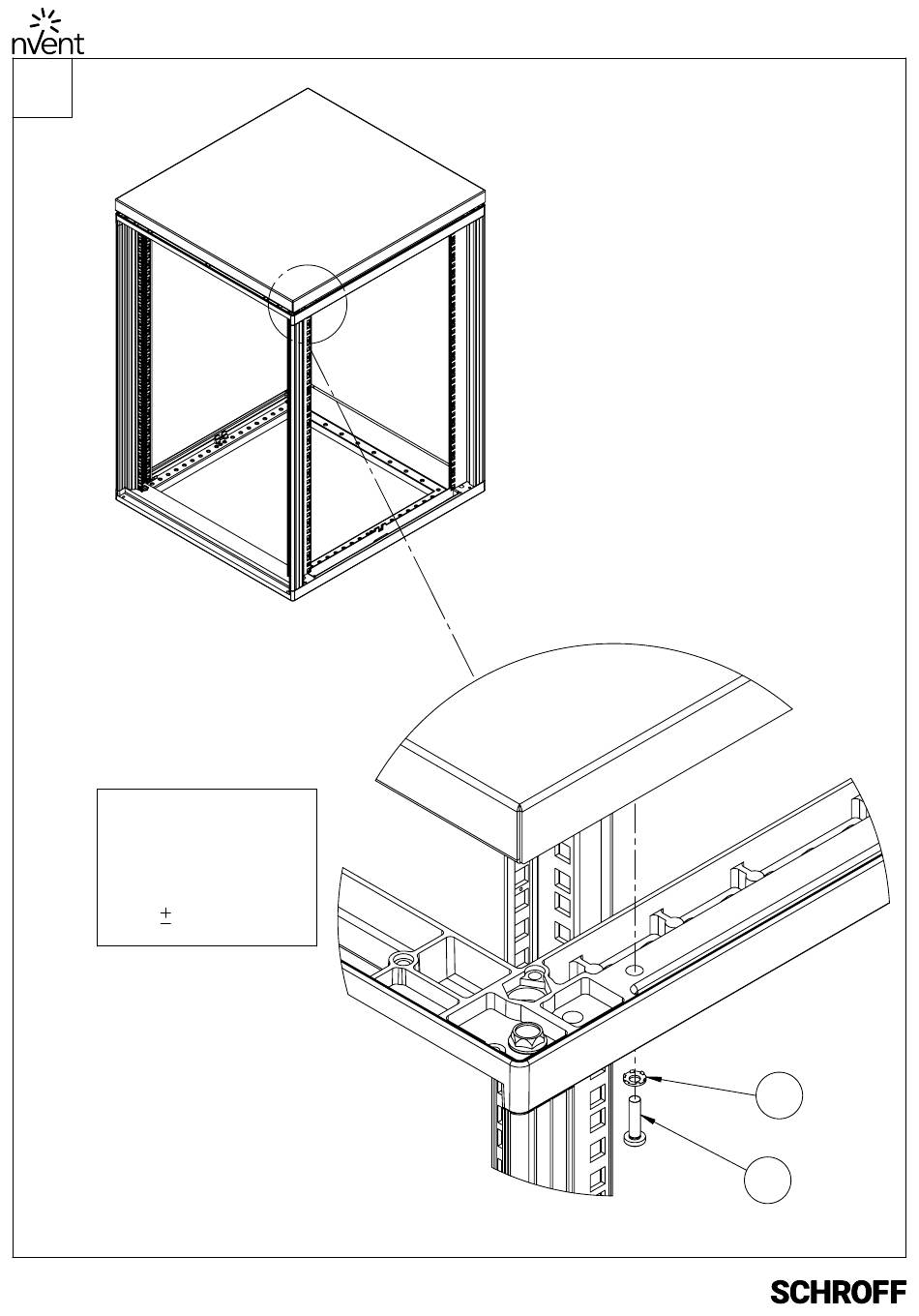 nVent

$\pm$

SCHROFF