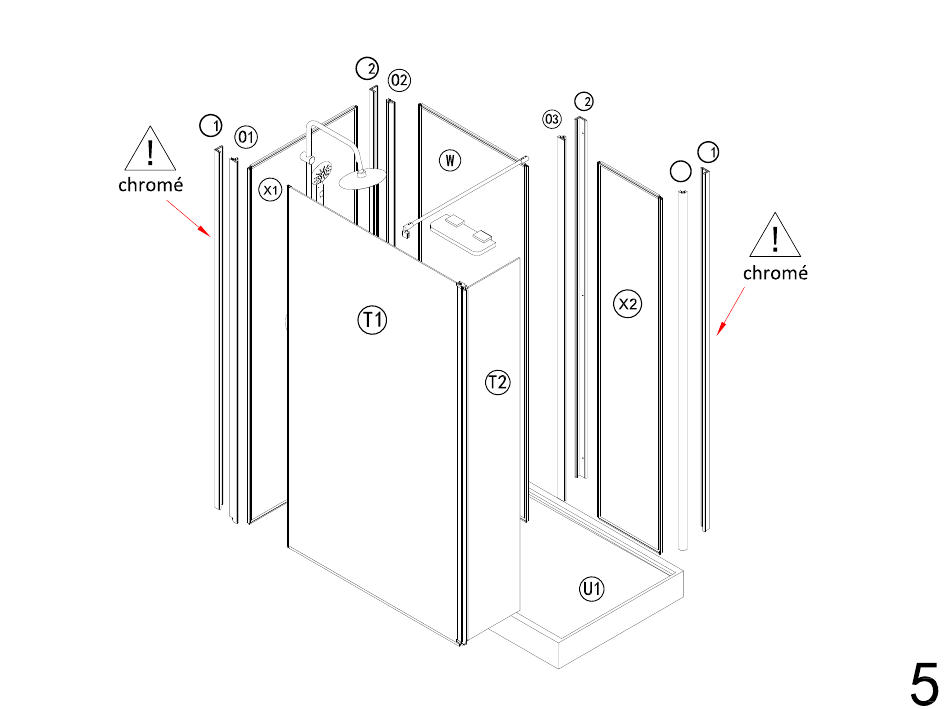 !
chromé

1
01
X1
2
02
W
T1
T2
03
2
X2
1
!
chromé
U1

5