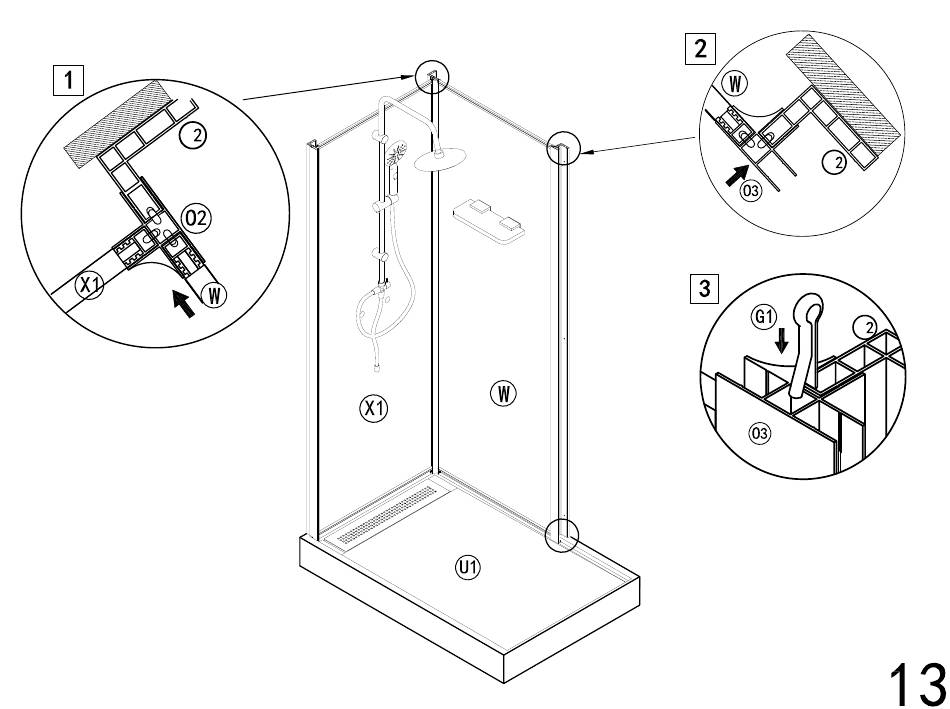 1
2
O2
X1
W
2
W
2
O3
3
G1
2
O3
X1
W
U1
13