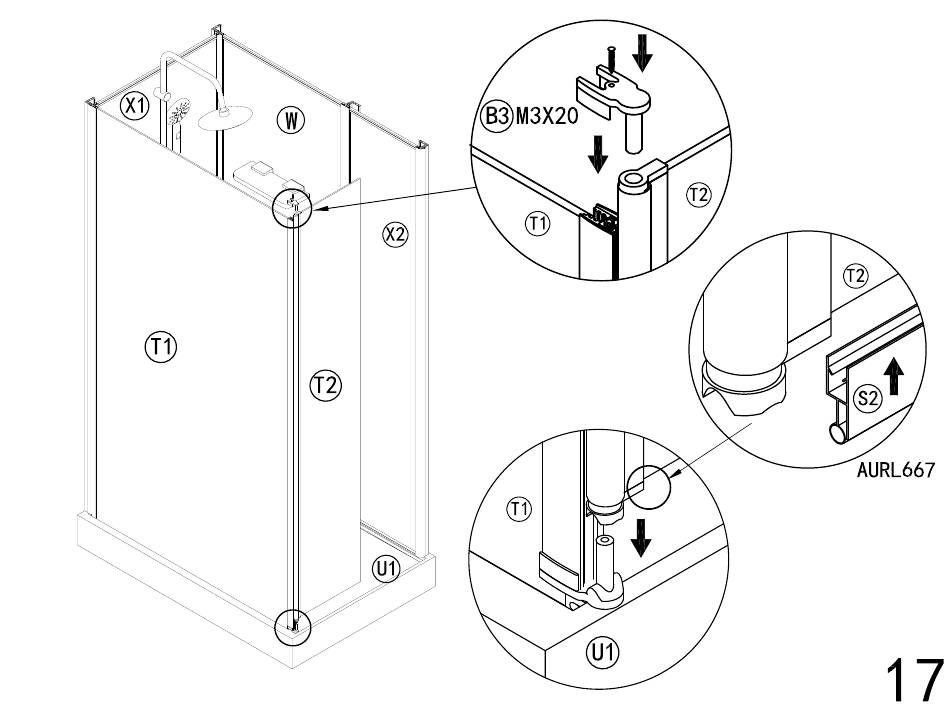 X1
W
X2
T1
T2
U1
B3 M3X20
T1
T2
T2
S2
AURL667
T1
U1
17