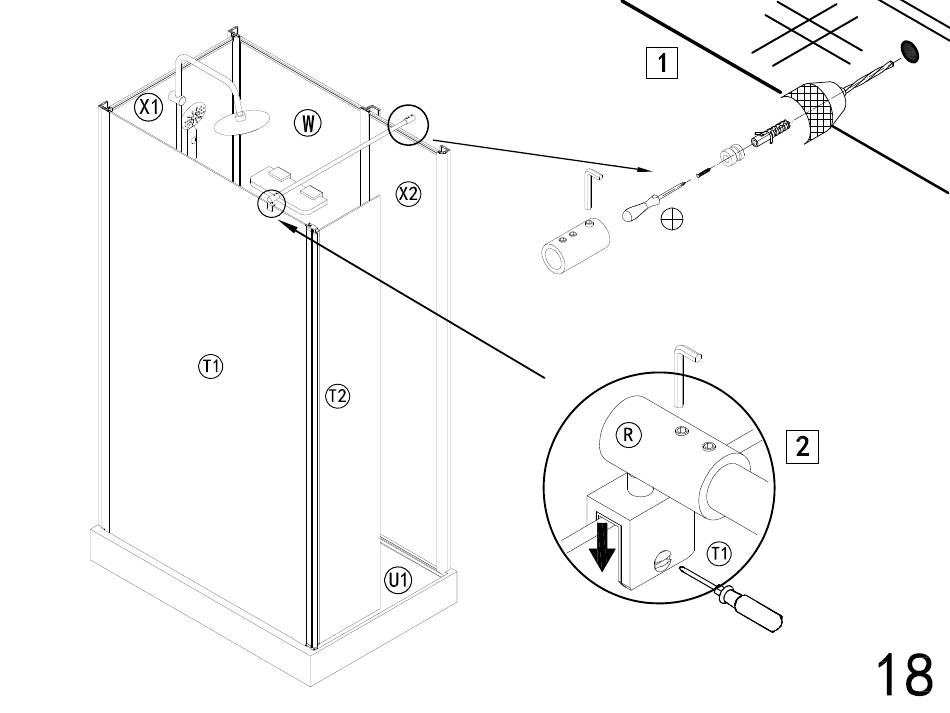 1

X1

W

X2

T1

T2

U1

R

2

T1

18