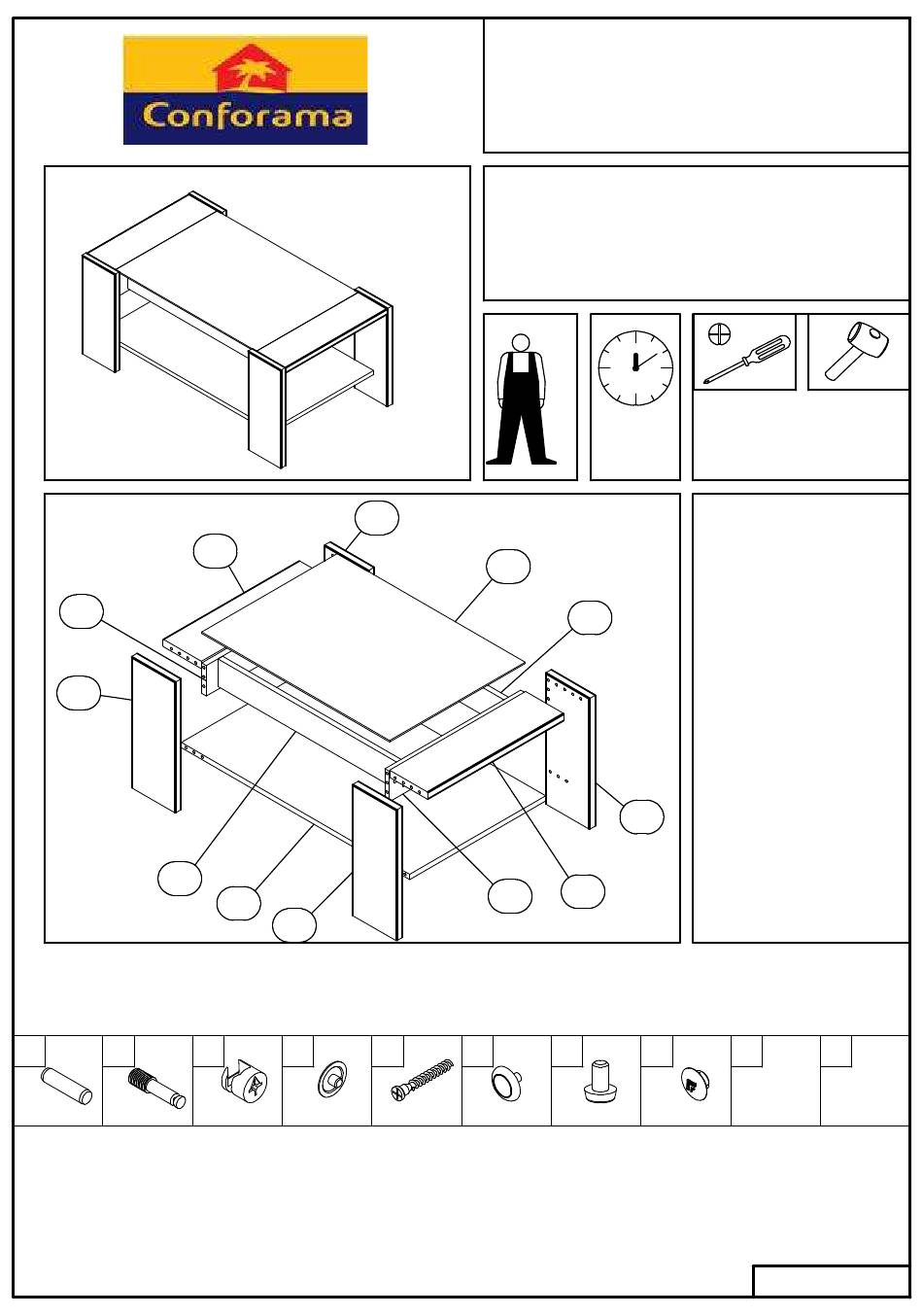 Conforama