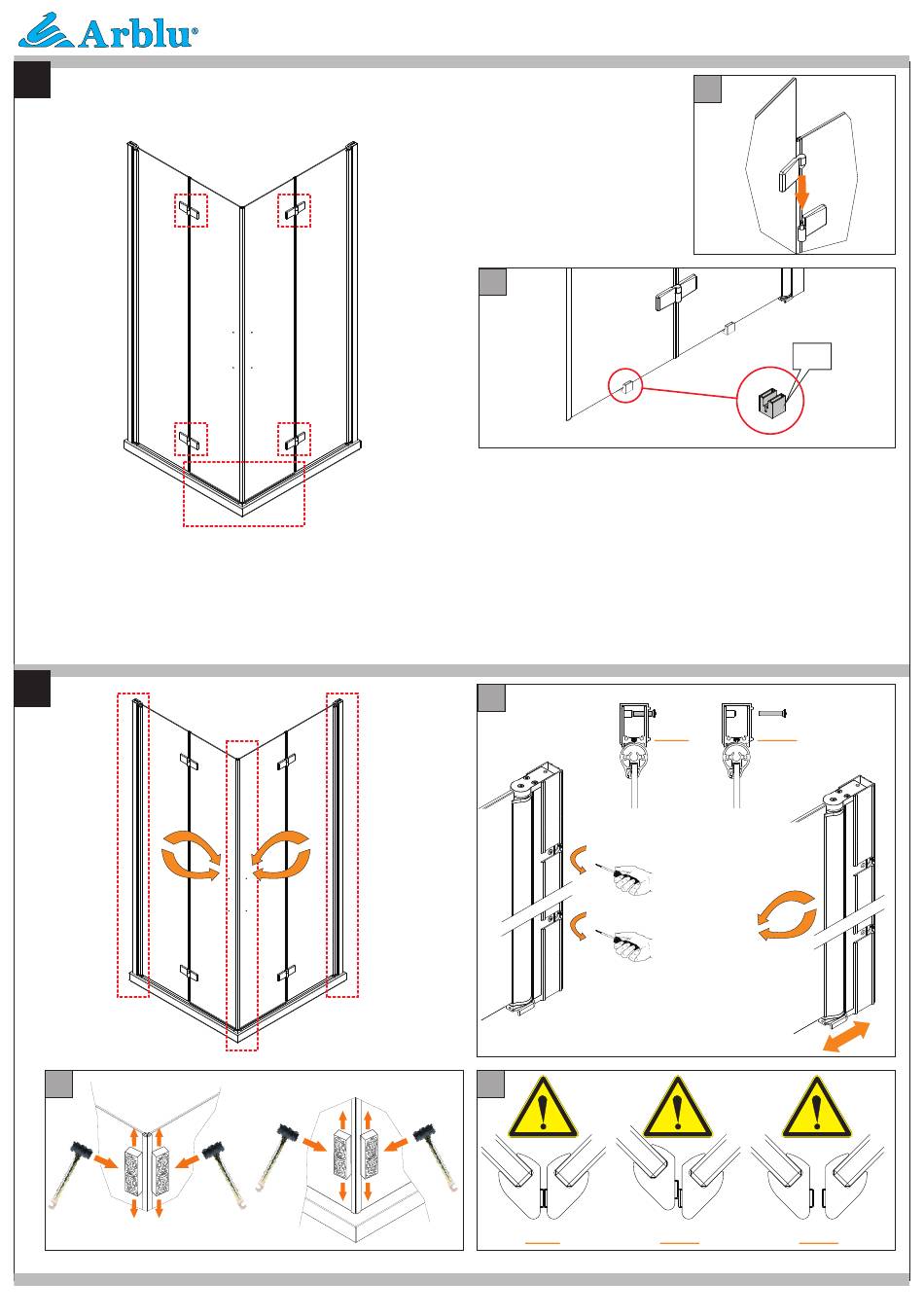 Arblu®