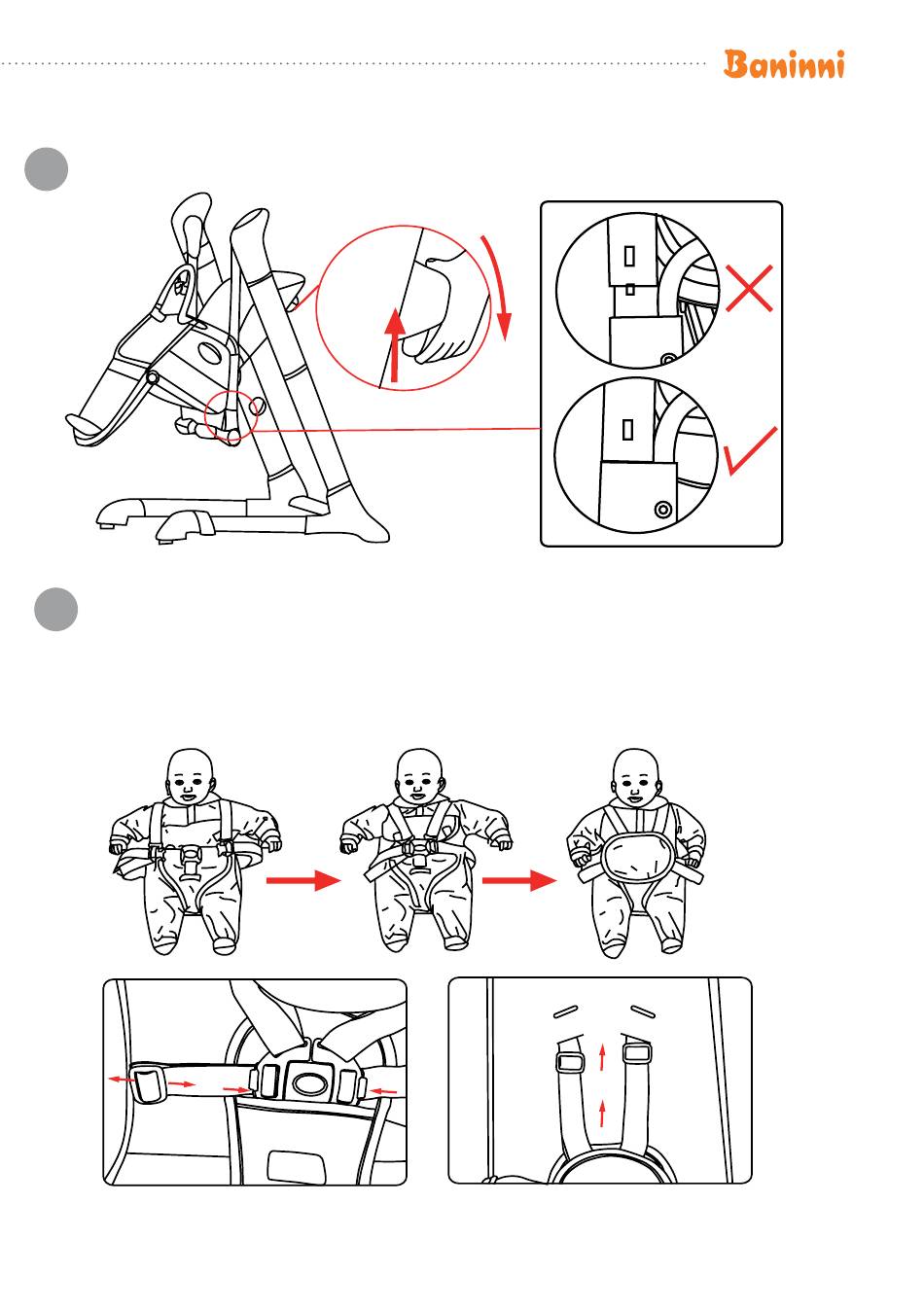 Baninni