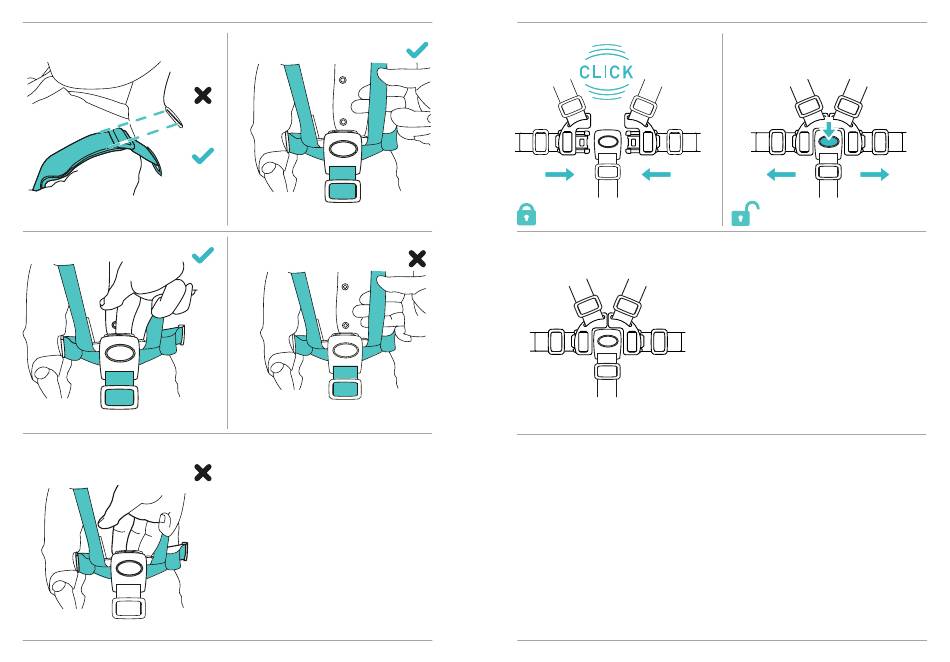 CLICK