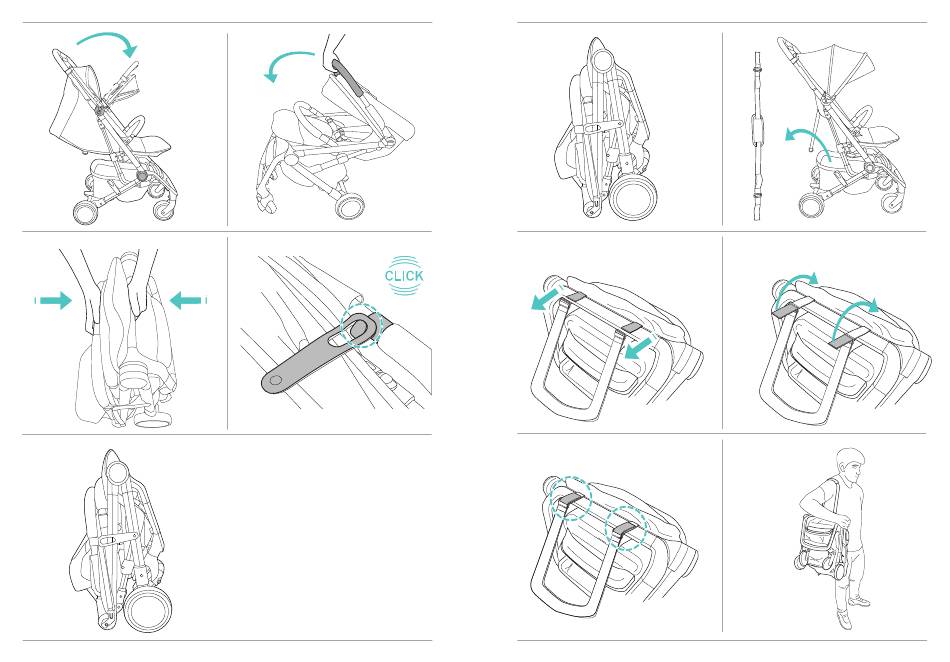 CLICK