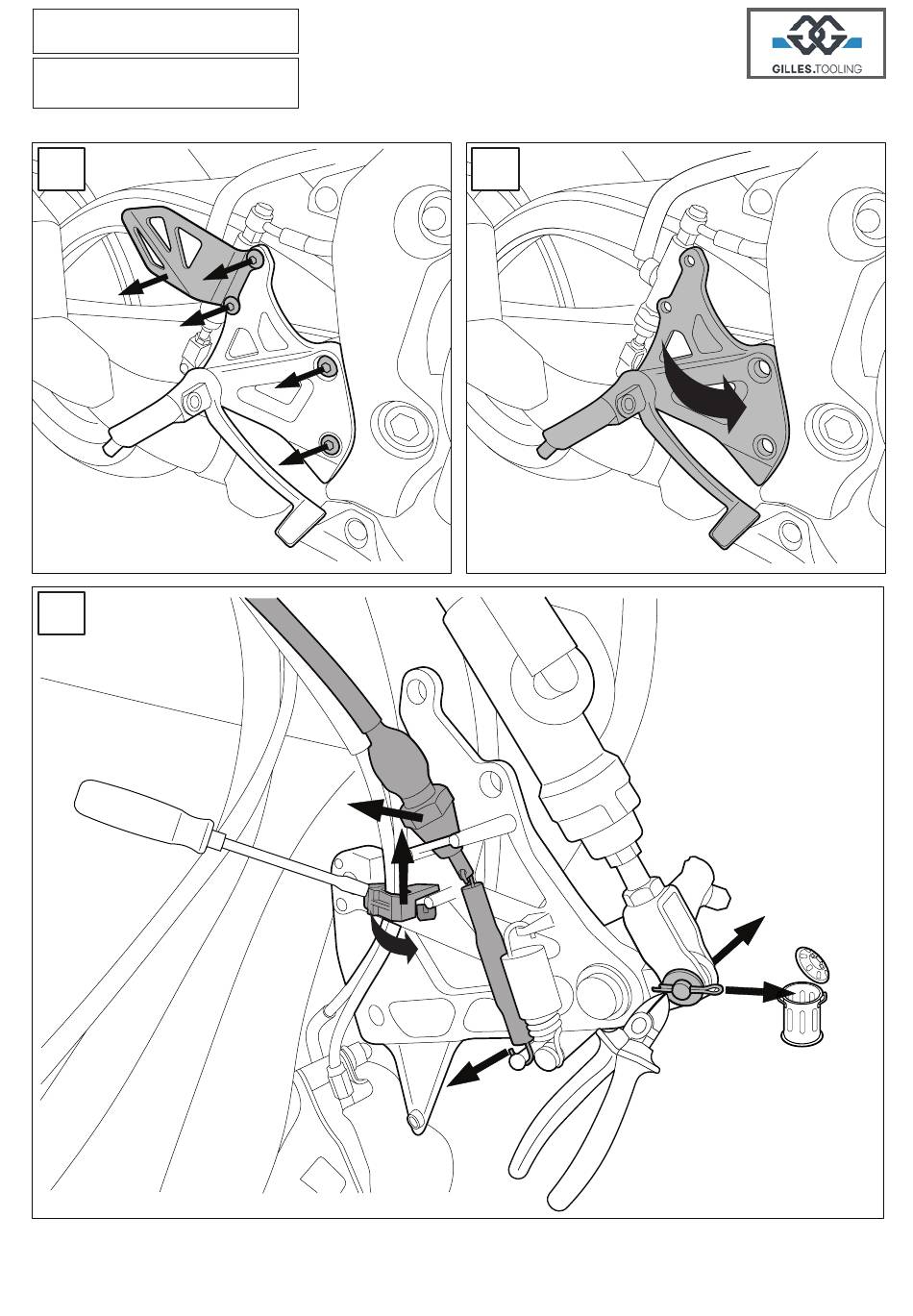 GILLES.TOOLING