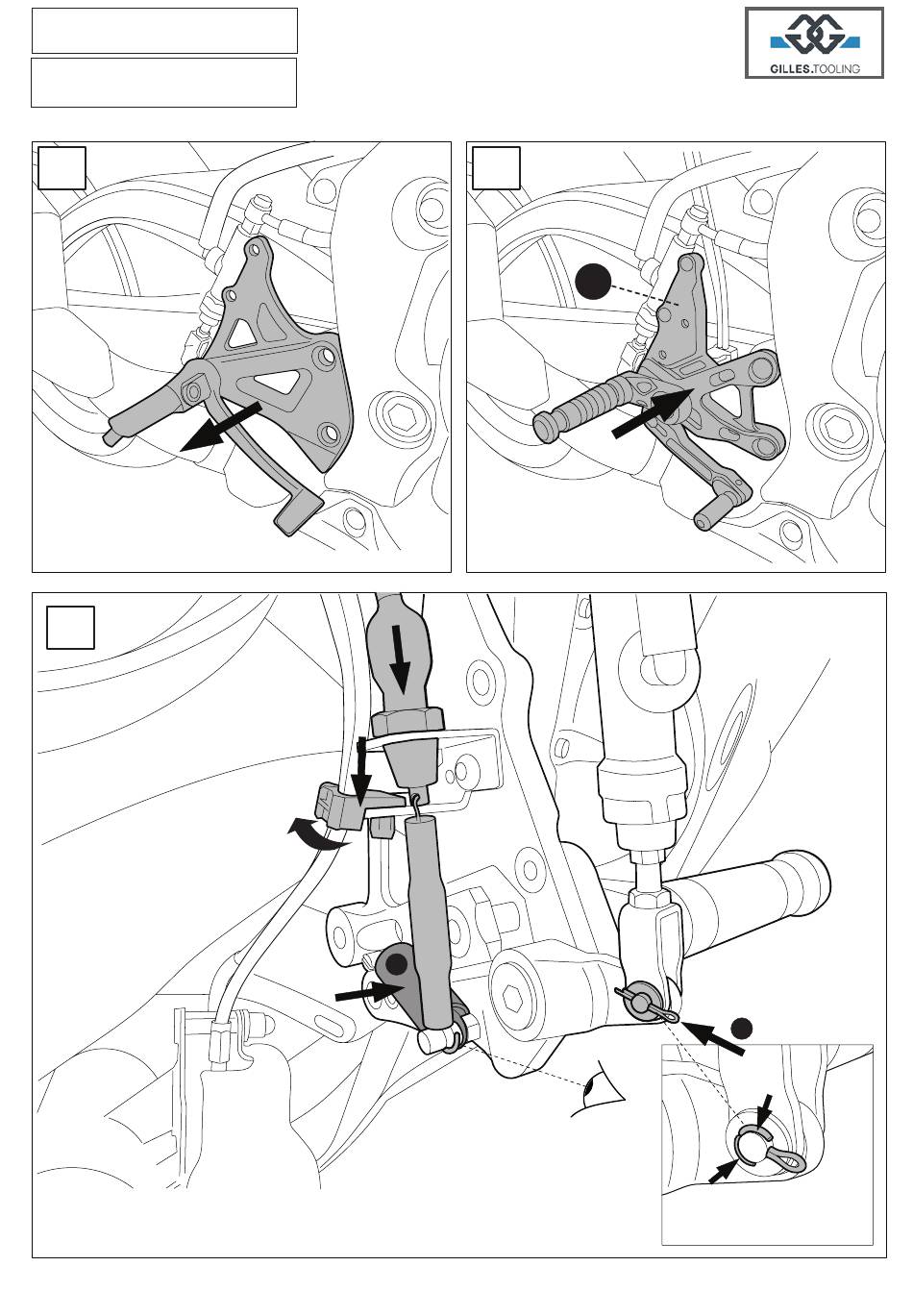 GILLES.TOOLING