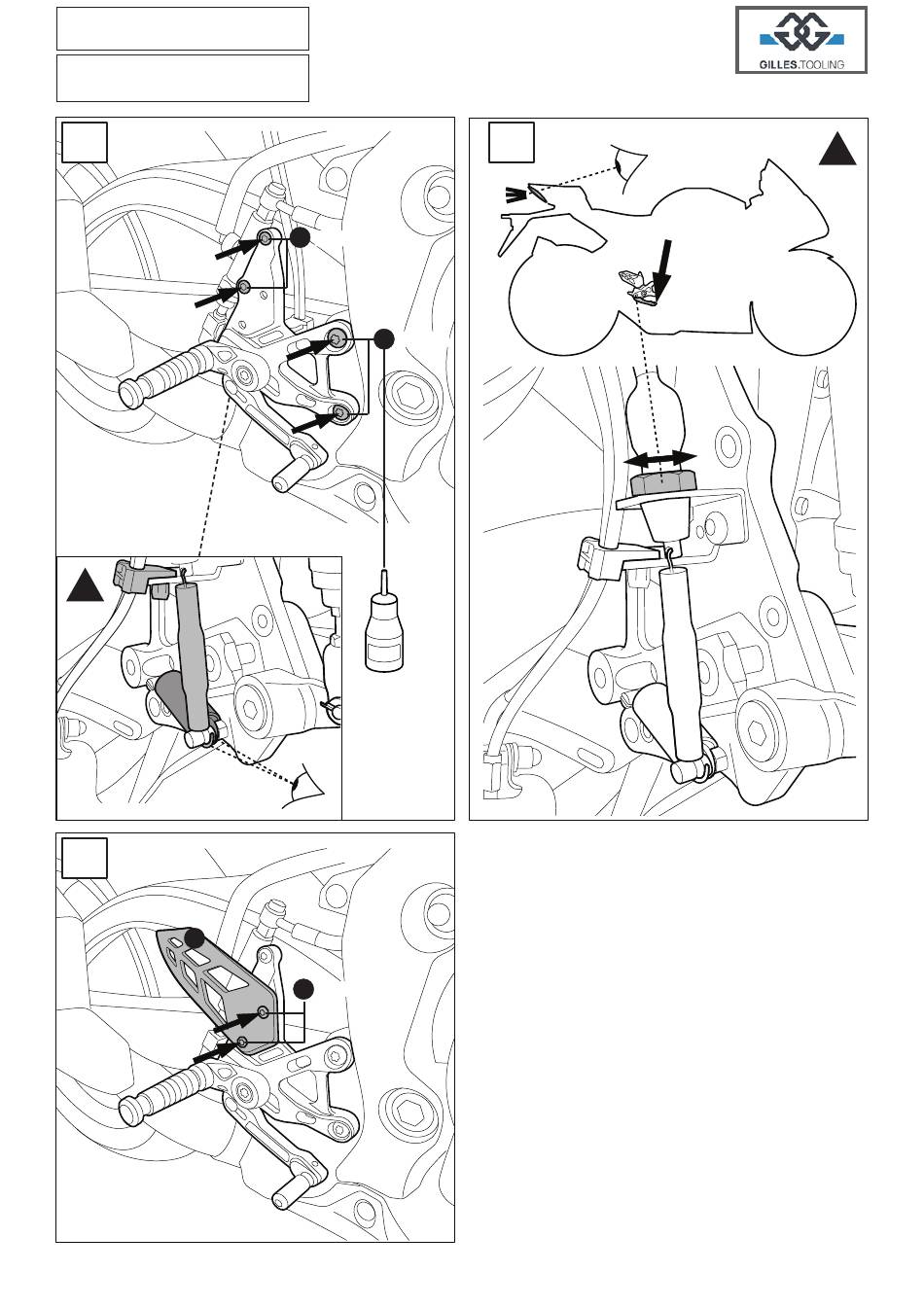 GILLES.TOOLING