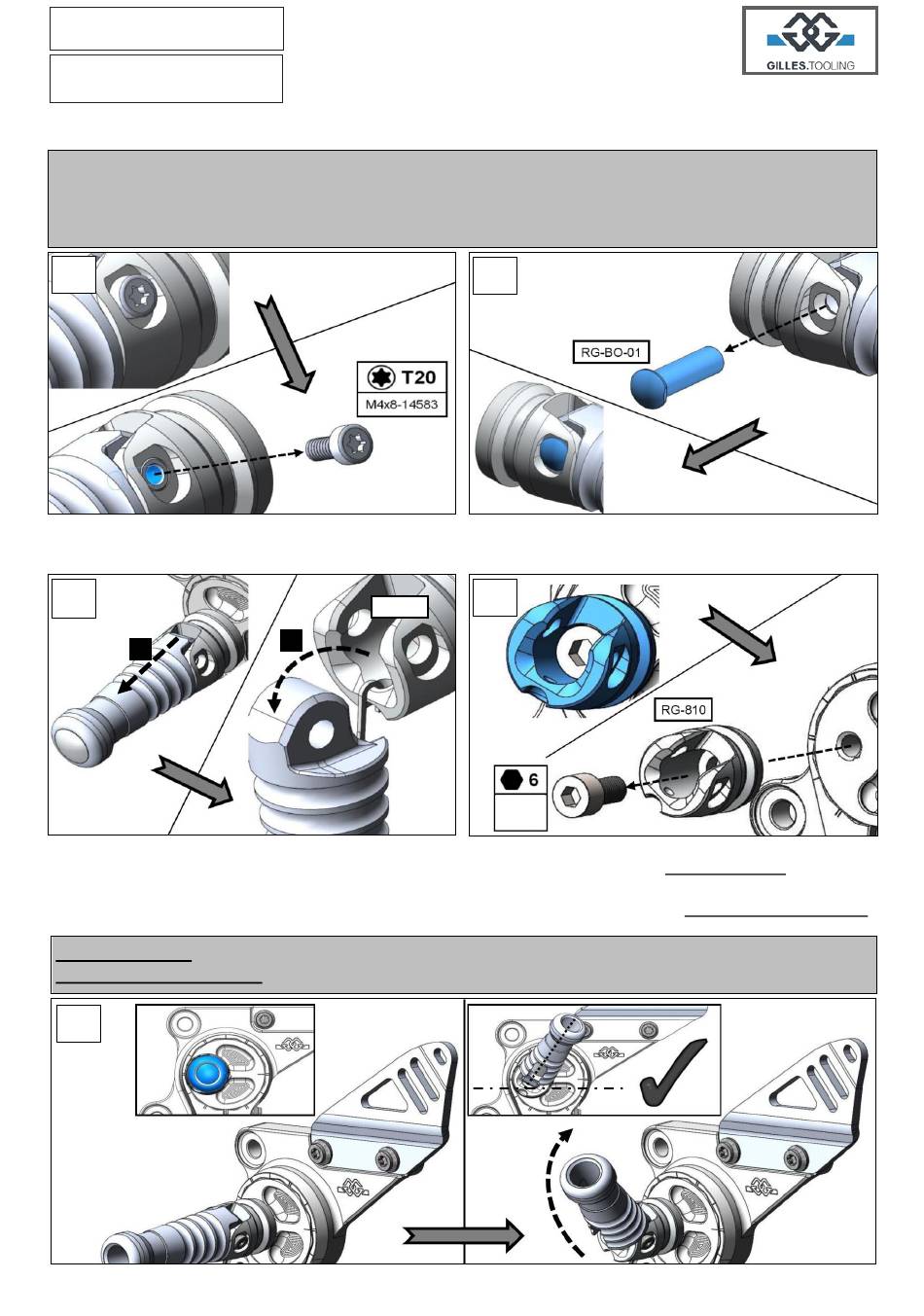 GILLES.TOOLING

T20

M4x8-14583

RG-BO-01

RG-810

6