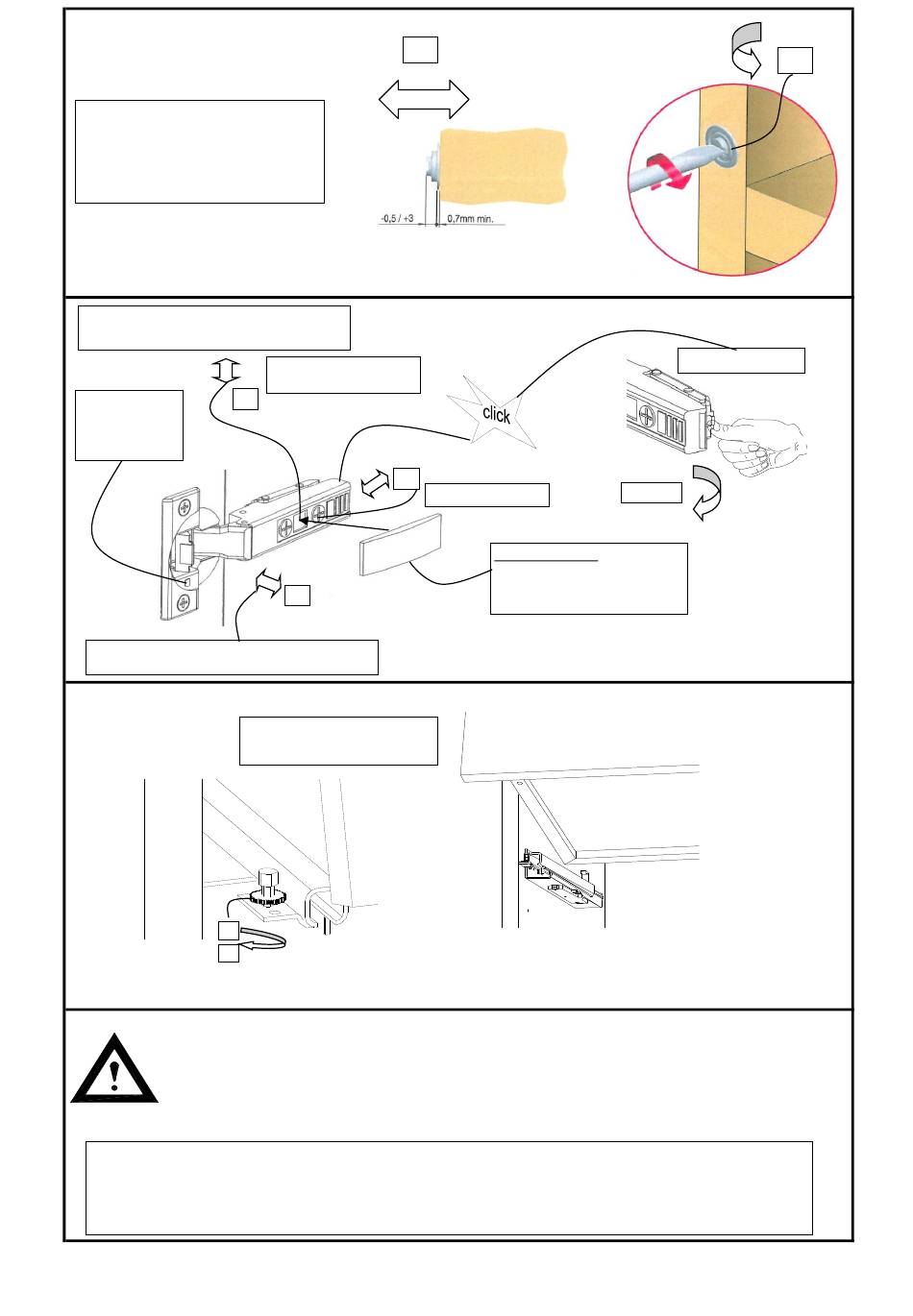 -0,5 / +3

0,7mm min.

click